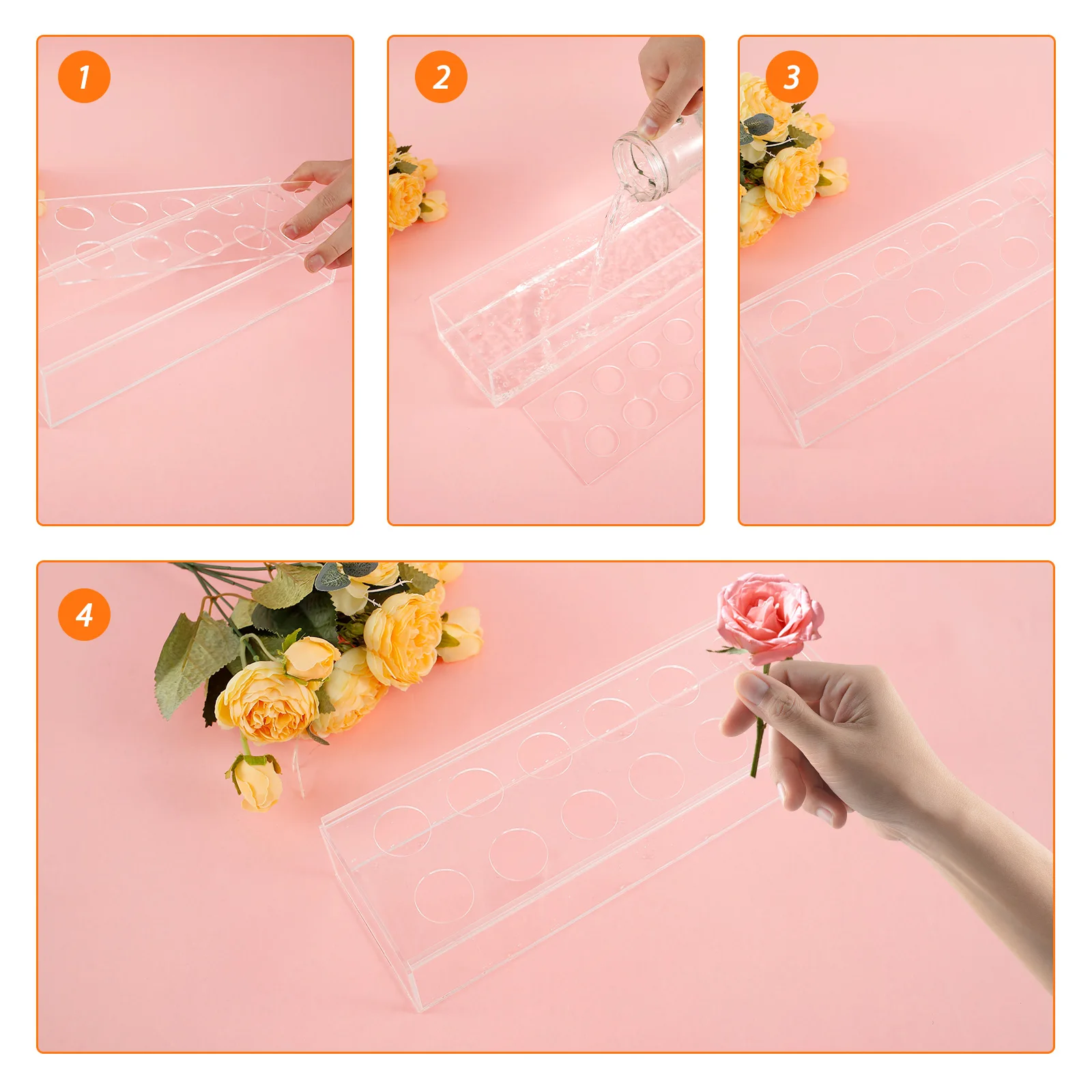 1

2

3

4