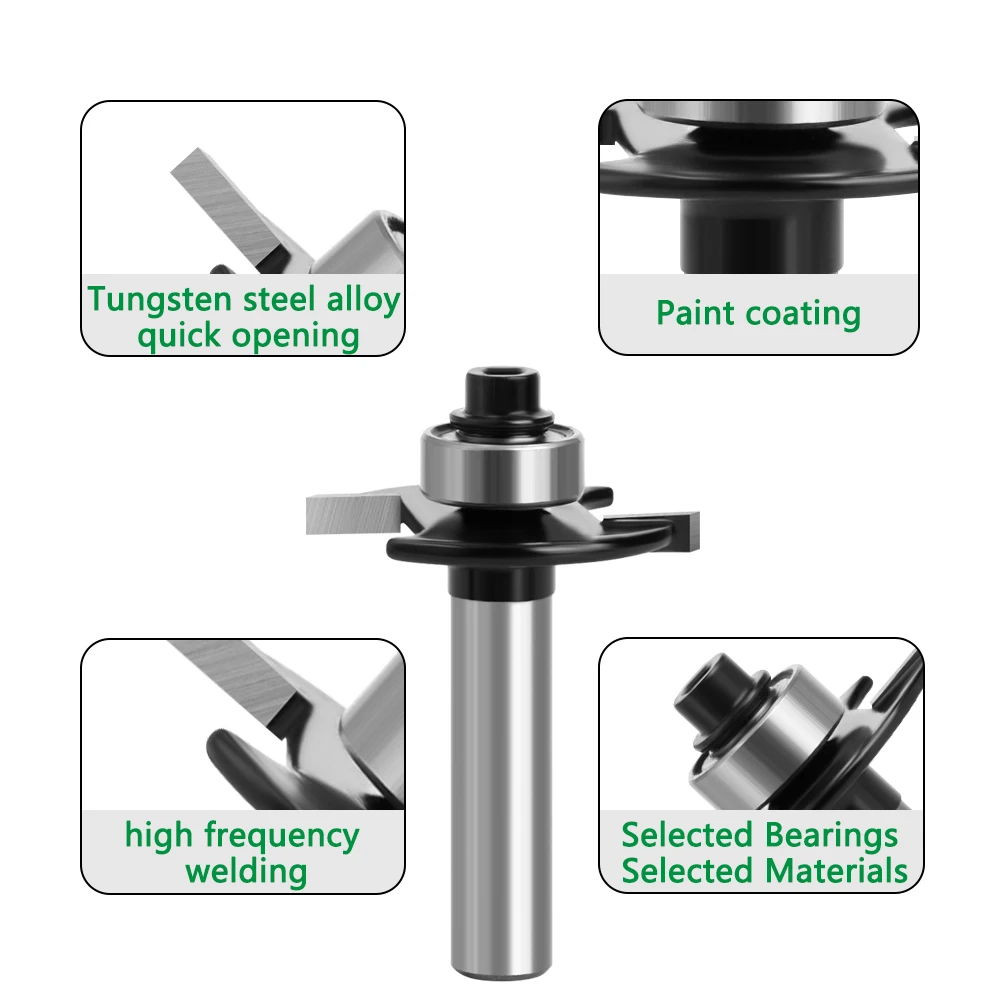 Tungsten steel alloy quick opening

Paint coating

high frequency welding

Selected Bearings
Selected Materials