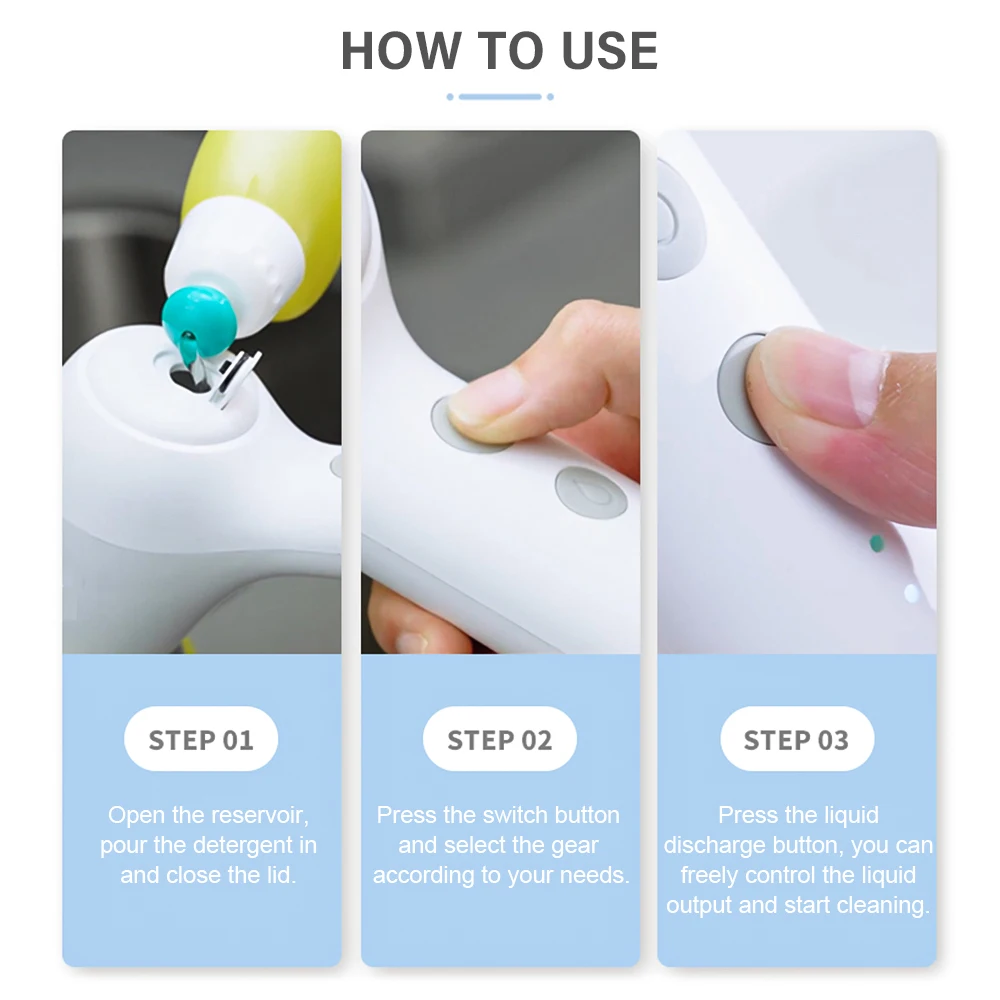 HOW TO USE

STEP 01

Open the reservoir, pour the detergent in and close the lid.

STEP 02

Press the switch button and select the gear according to your needs.

STEP 03

Press the liquid discharge button, you can freely control the liquid output and start cleaning.