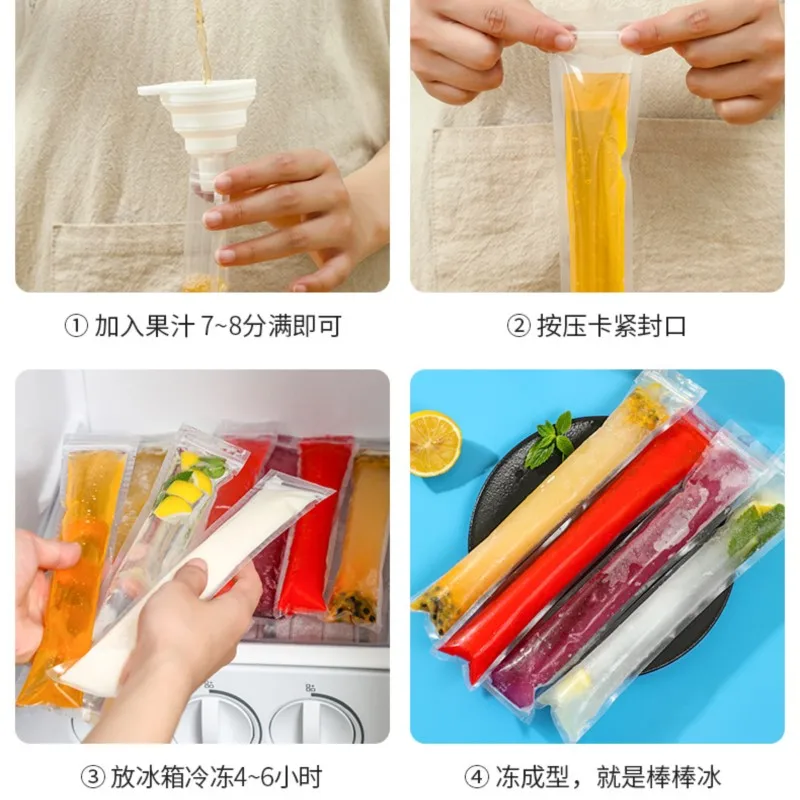 ① 加入果汁 7~8分满即可

② 按压卡紧封口

③ 放冰箱冷冻4~6小时

④ 冻成型，就是棒棒冰