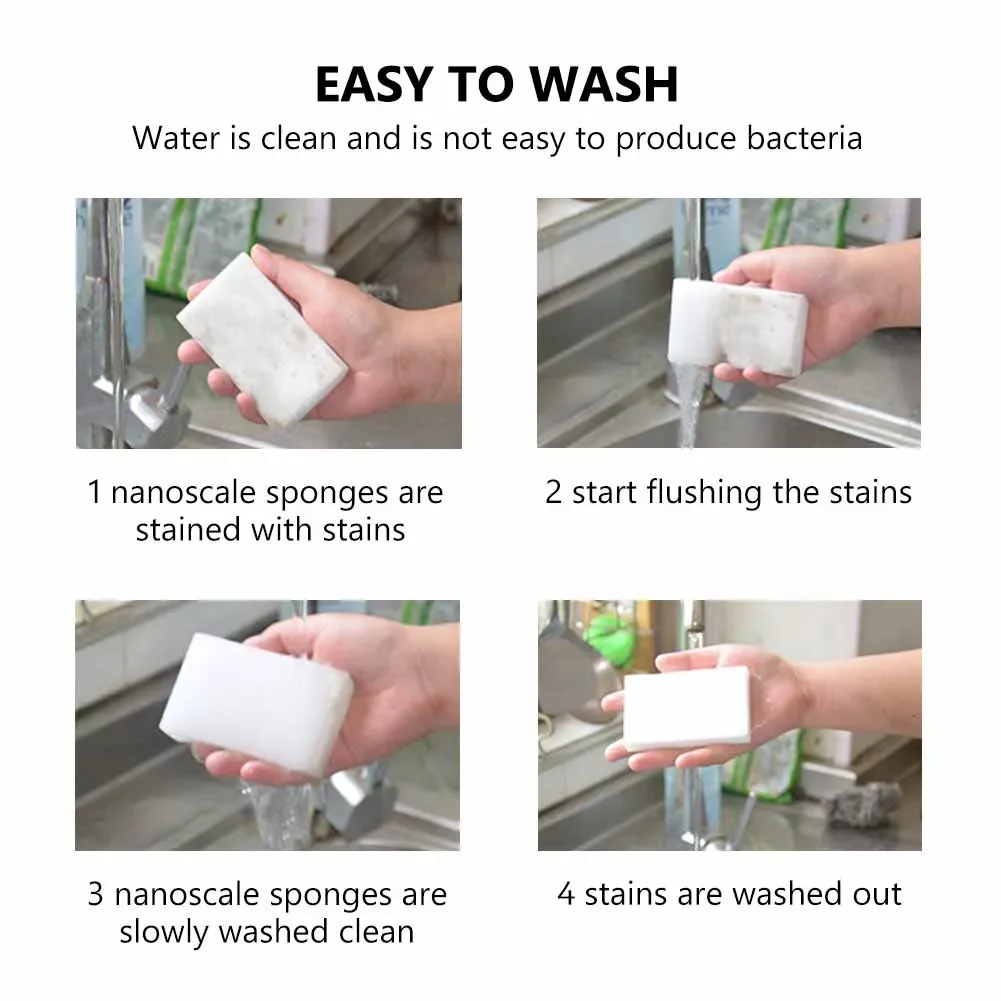 EASY TO WASH
Water is clean and is not easy to produce bacteria

1 nanoscale sponges are stained with stains

2 start flushing the stains

3 nanoscale sponges are slowly washed clean

4 stains are washed out