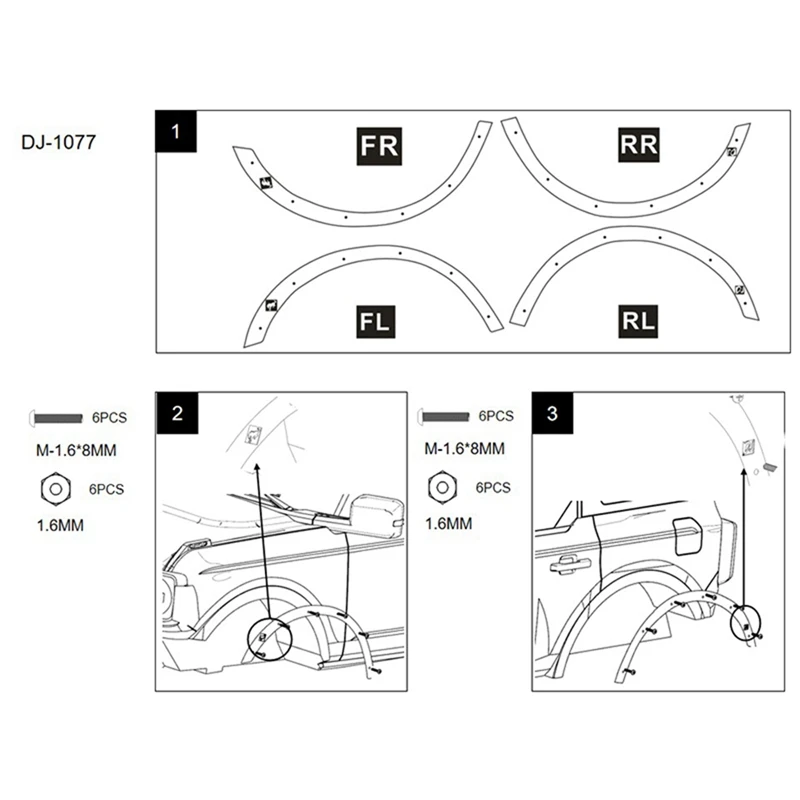 DJ-1077

1

FR

RR

FL

RL

6PCS
M-1.6*8MM
6PCS
1.6MM

2

6PCS
M-1.6*8MM
6PCS
1.6MM

3