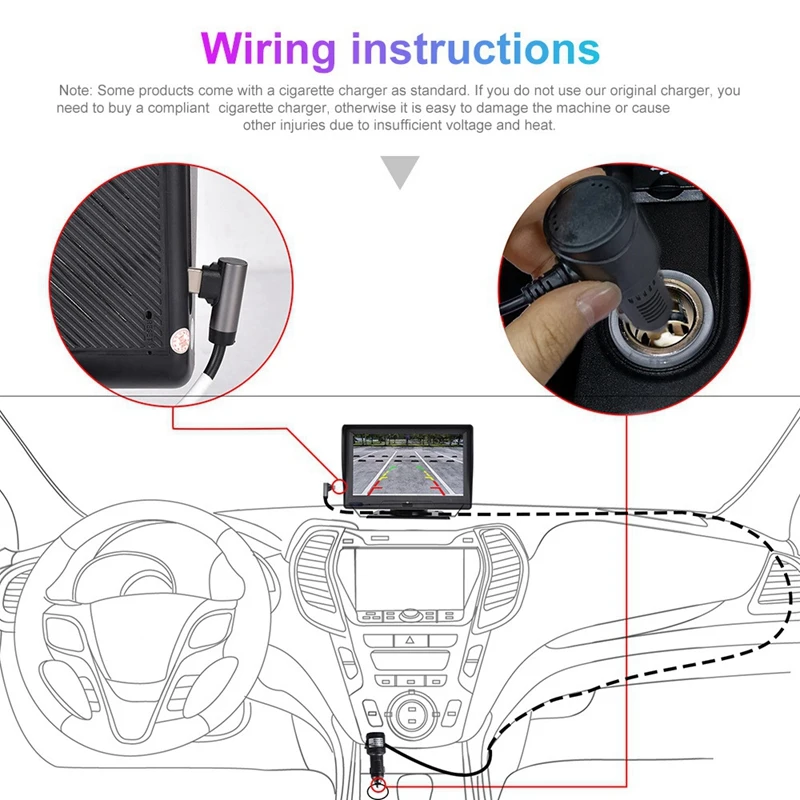 Wiring instructions

Note: Some products come with a cigarette charger as standard. If you do not use our original charger, you need to buy a compliant  cigarette charger, otherwise it is easy to damage the machine or cause other injuries due to insufficient voltage and heat.