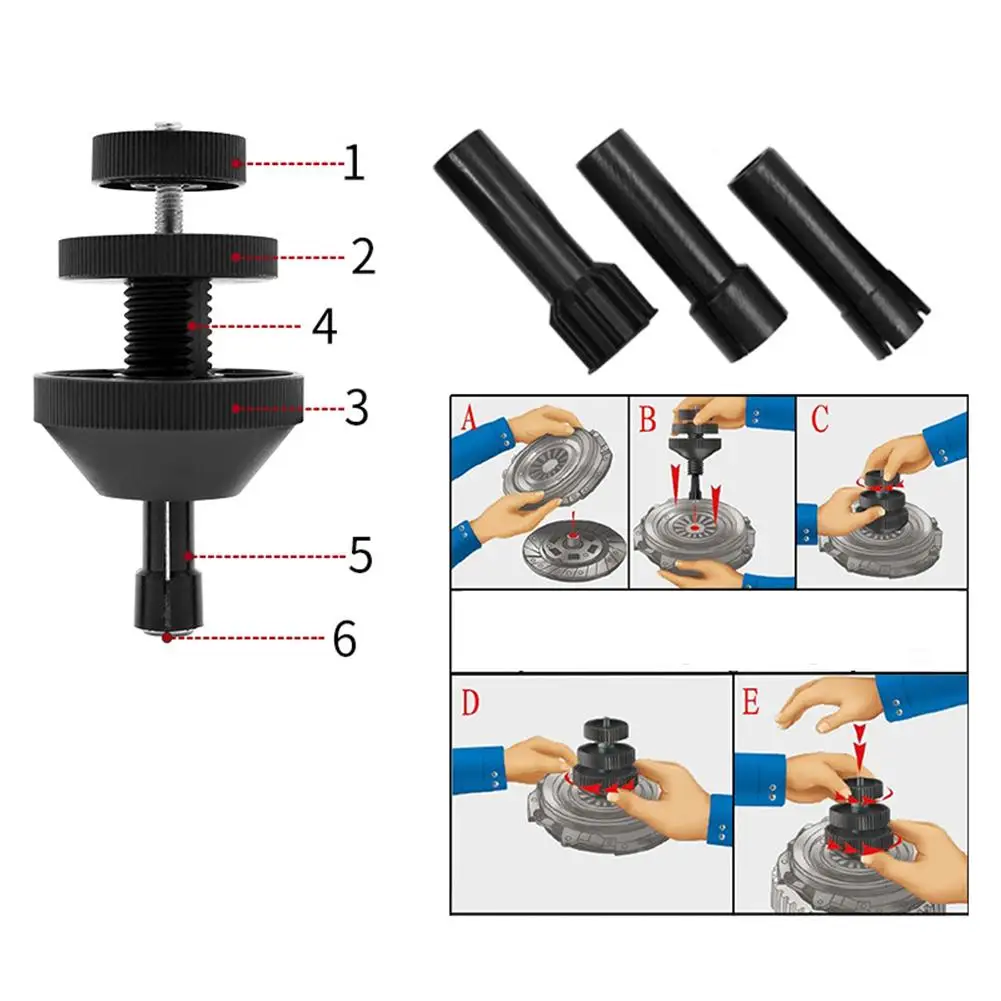 1
2
4
3
5
6
A
B
C
D
E