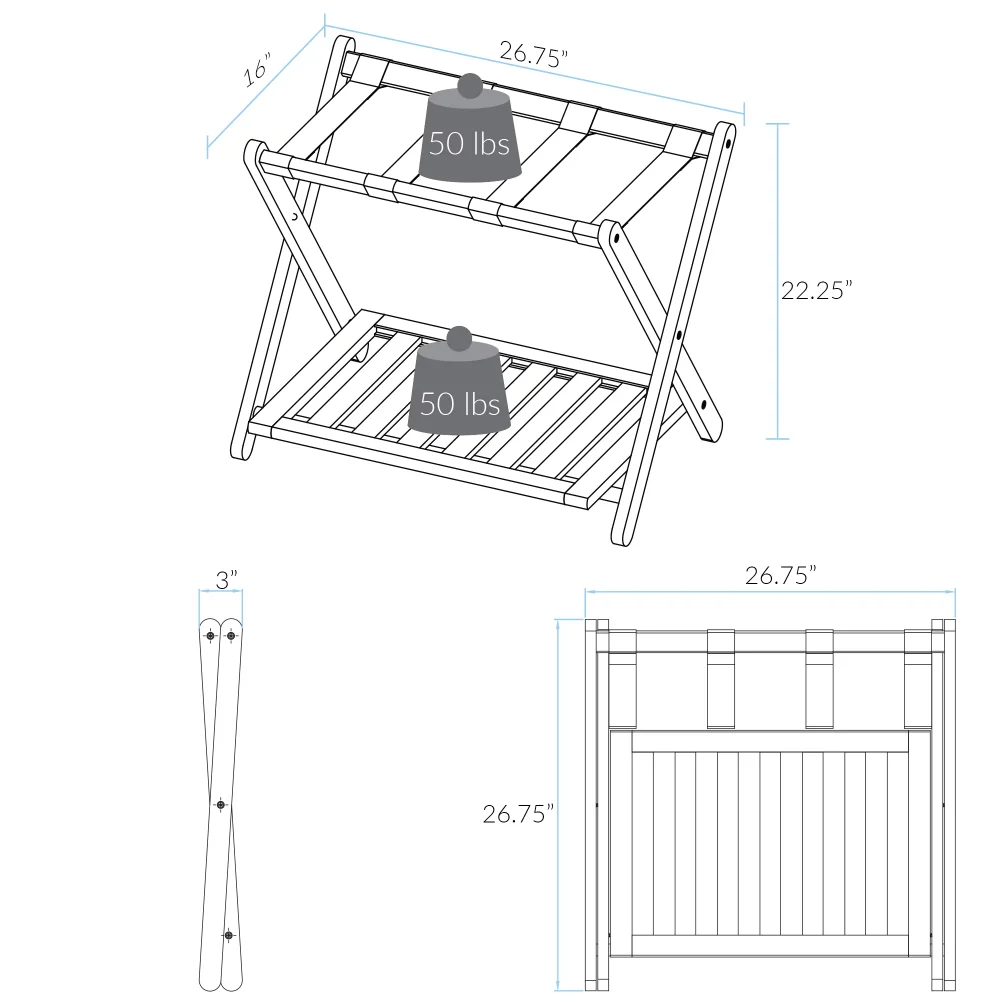 16"
26.75"
50 lbs
22.25"
50 lbs
3"
26.75"
26.75"