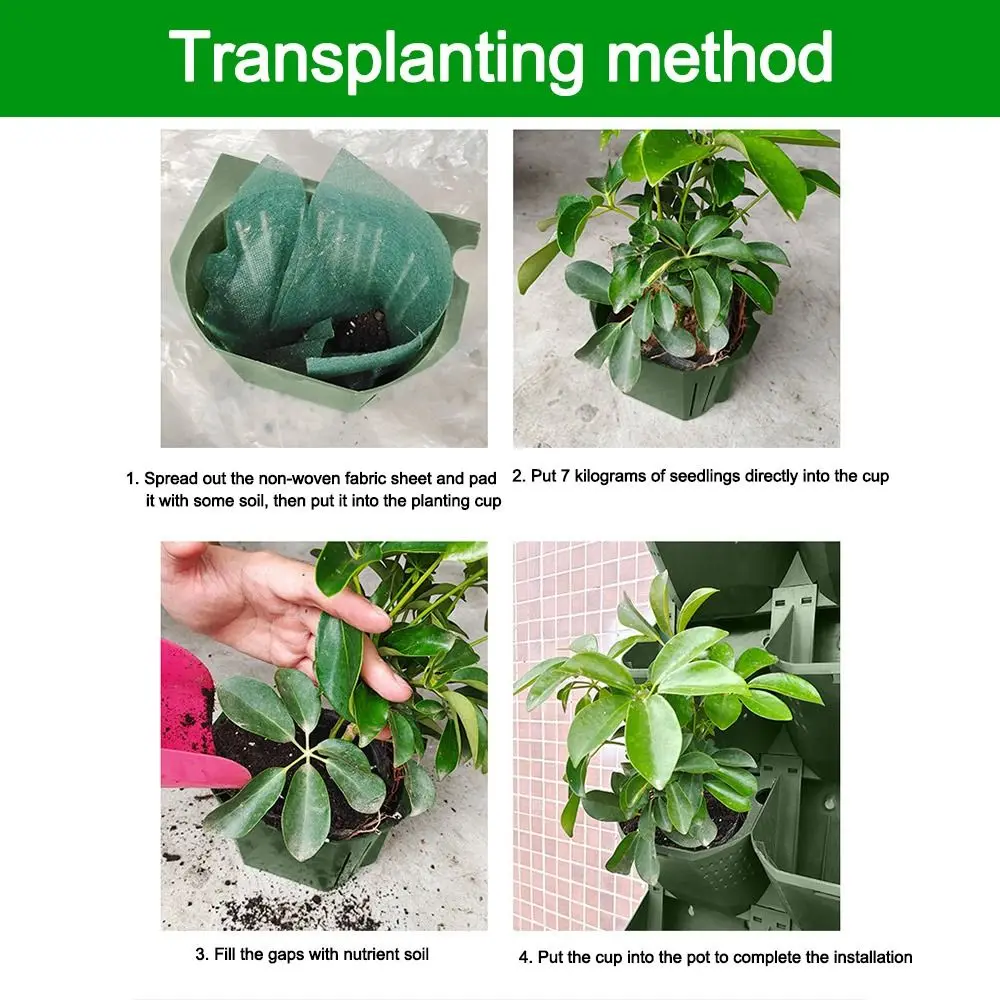 Transplanting method

1. Spread out the non-woven fabric sheet and pad it with some soil, then put it into the planting cup

2. Put 7 kilograms of seedlings directly into the cup

3. Fill the gaps with nutrient soil

4. Put the cup into the pot to complete the installation