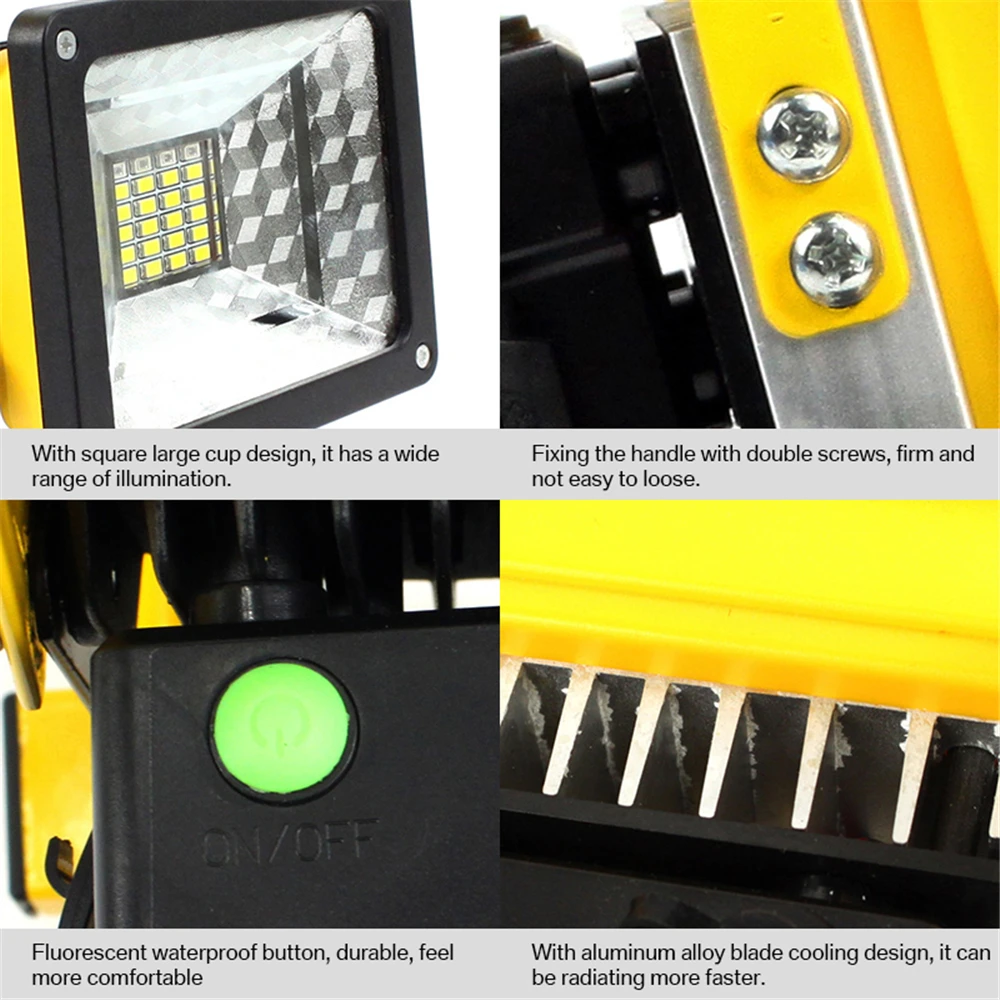 With square large cup design, it has a wide range of illumination.

Fixing the handle with double screws, firm and not easy to loose.

ON/OFF

Fluorescent waterproof button, durable, feel more comfortable

With aluminum alloy blade cooling design, it can be radiating more faster.