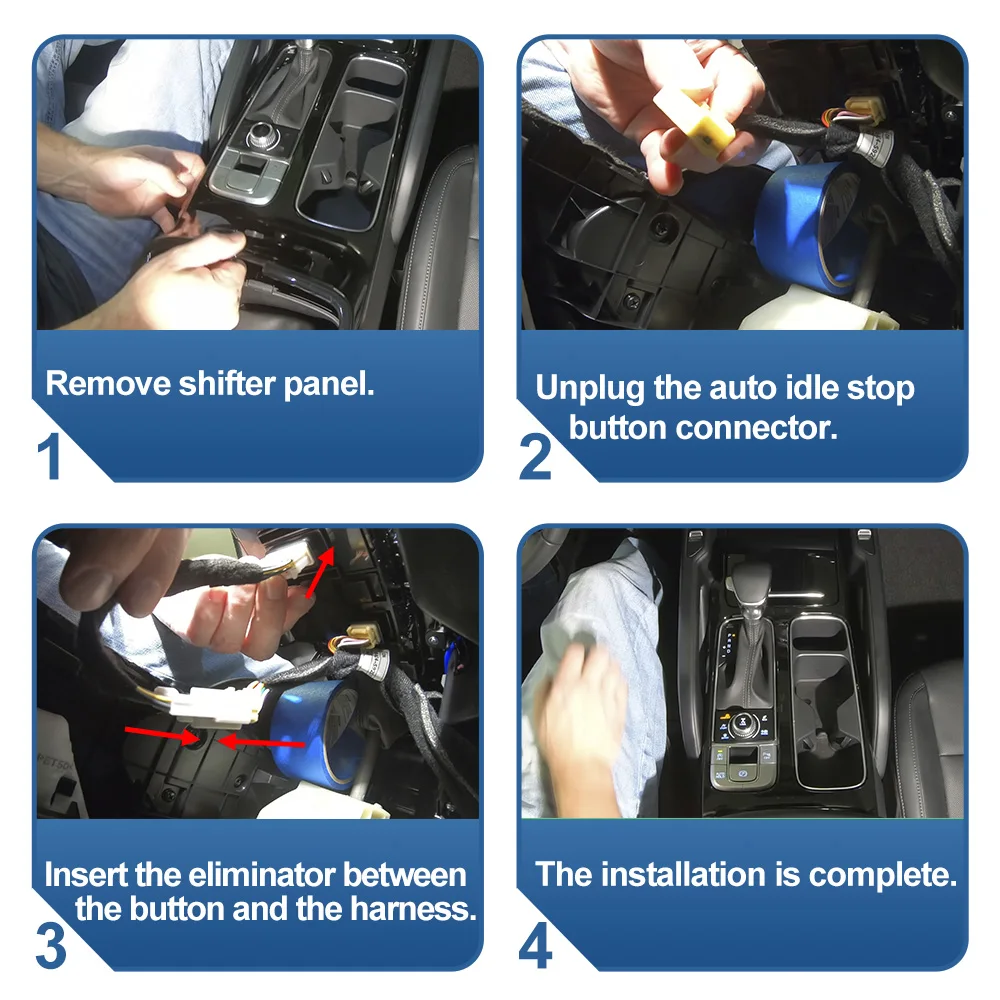 Remove shifter panel.
1

Unplug the auto idle stop button connector.
2

Insert the eliminator between the button and the harness.
3

The installation is complete.
4