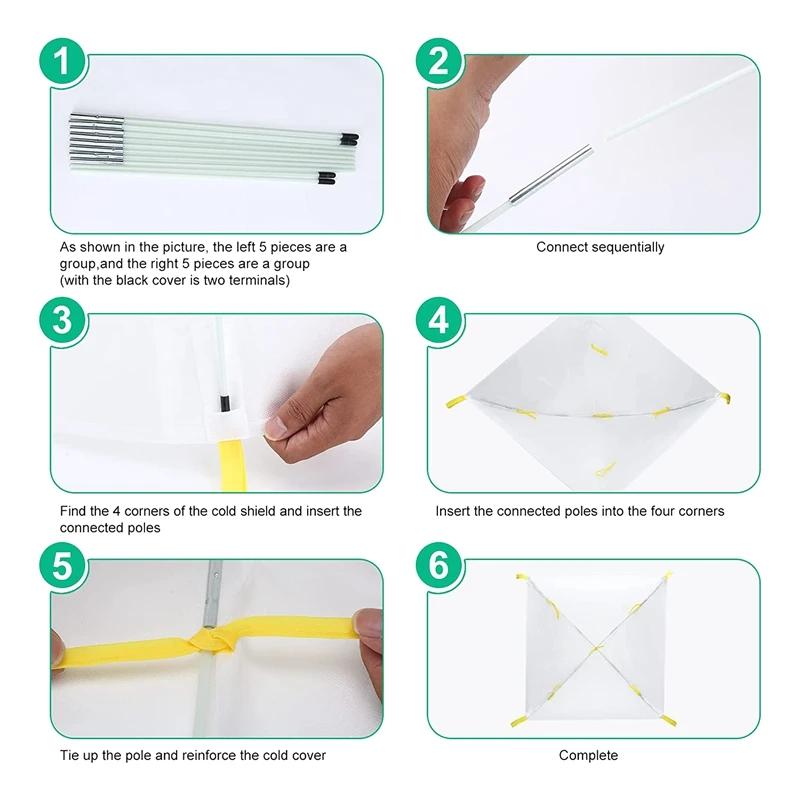 1

As shown in the picture, the left 5 pieces are a group,and the right 5 pieces are a group (with the black cover is two terminals)

2

Connect sequentially

3

Find the 4 corners of the cold shield and insert the connected poles

4

Insert the connected poles into the four corners

5

Tie up the pole and reinforce the cold cover

6

Complete