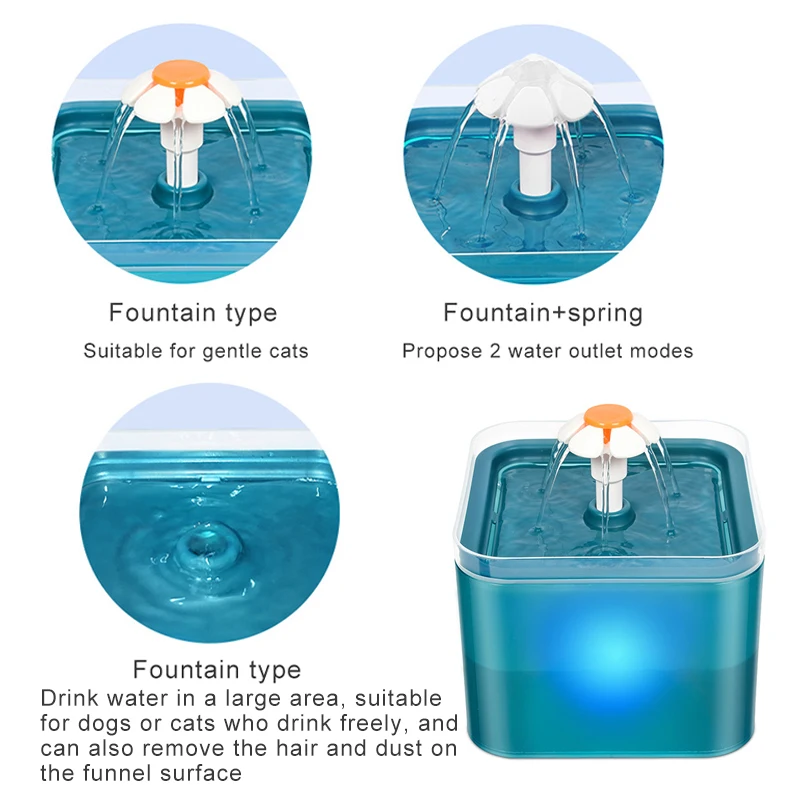 Fountain type
Suitable for gentle cats

Fountain+spring
Propose 2 water outlet modes

Fountain type
Drink water in a large area, suitable for dogs or cats who drink freely, and can also remove the hair and dust on the funnel surface