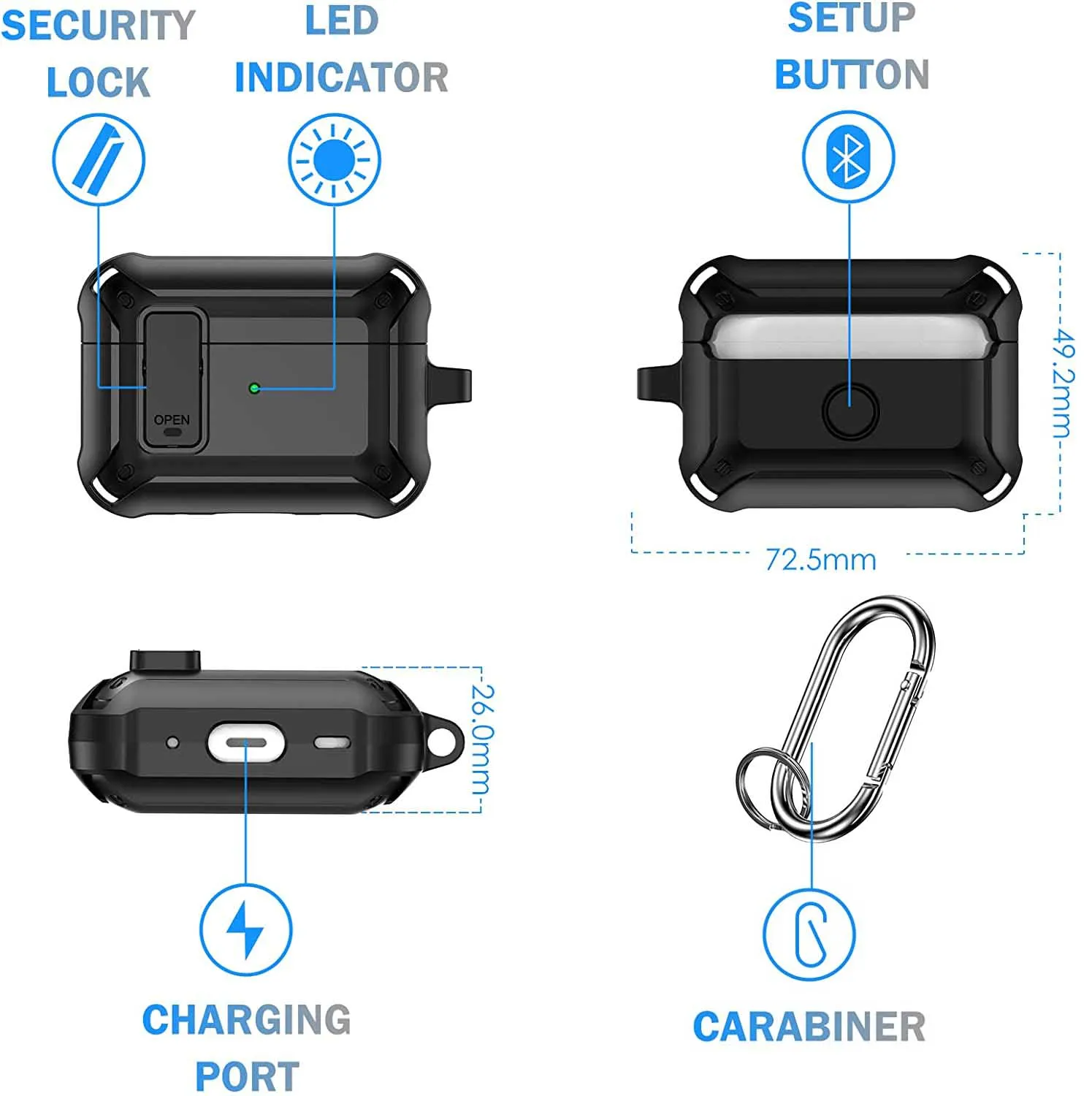 SECURITY LOCK

LED INDICATOR

SETUP BUTTON

OPEN

49.2mm

72.5mm

26.0mm

CHARGING PORT

CARABINER