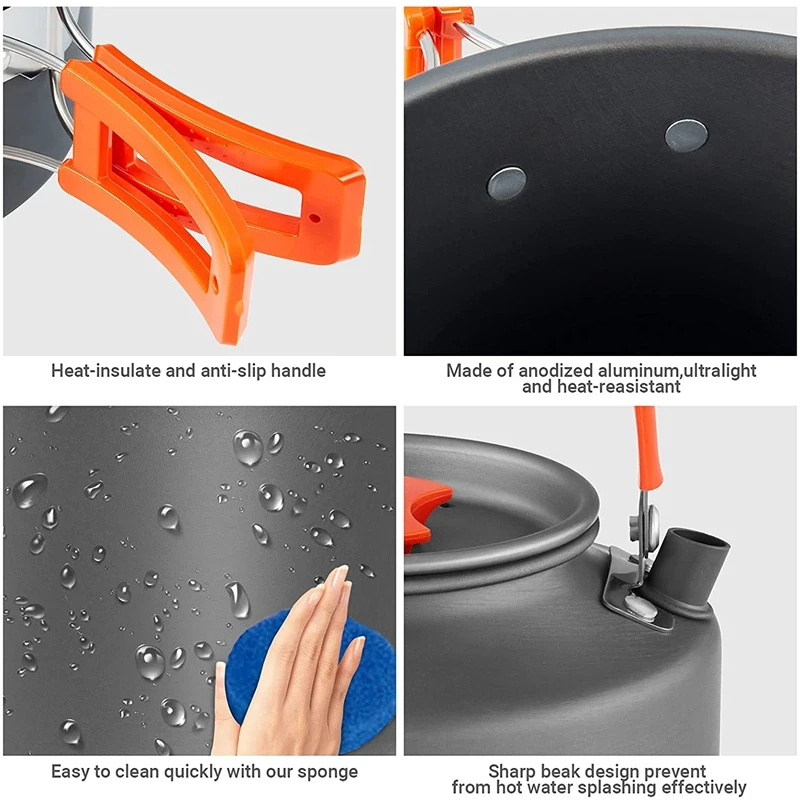 Heat-insulate and anti-slip handle

Made of anodized aluminum,ultralight and heat-reasistant

Easy to clean quickly with our sponge

Sharp beak design prevent from hot water splashing effectively