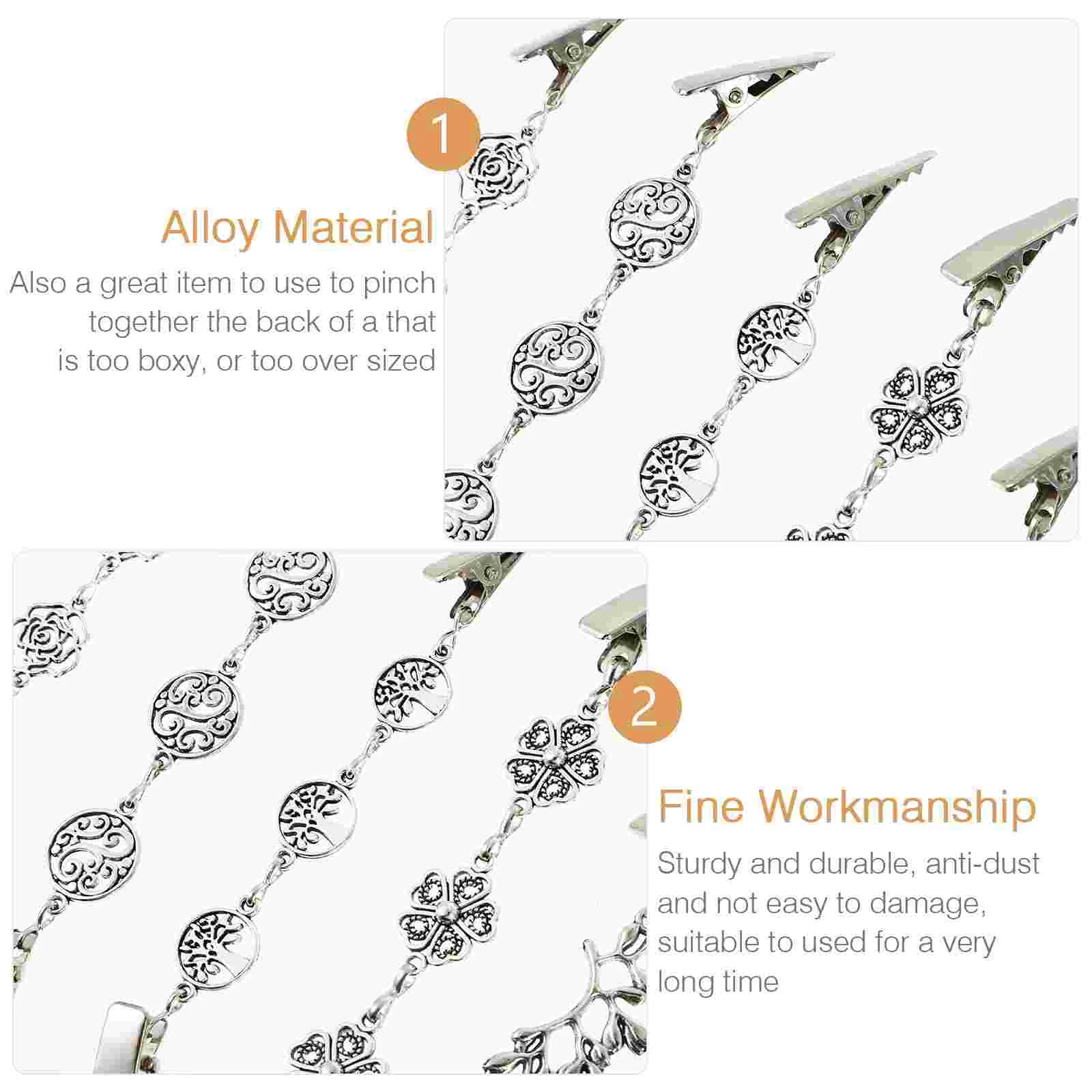 1

Alloy Material

Also a great item to use to pinch together the back of a that is too boxy, or too over sized

2

Fine Workmanship

Sturdy and durable, anti-dust and not easy to damage, suitable to used for a very long time