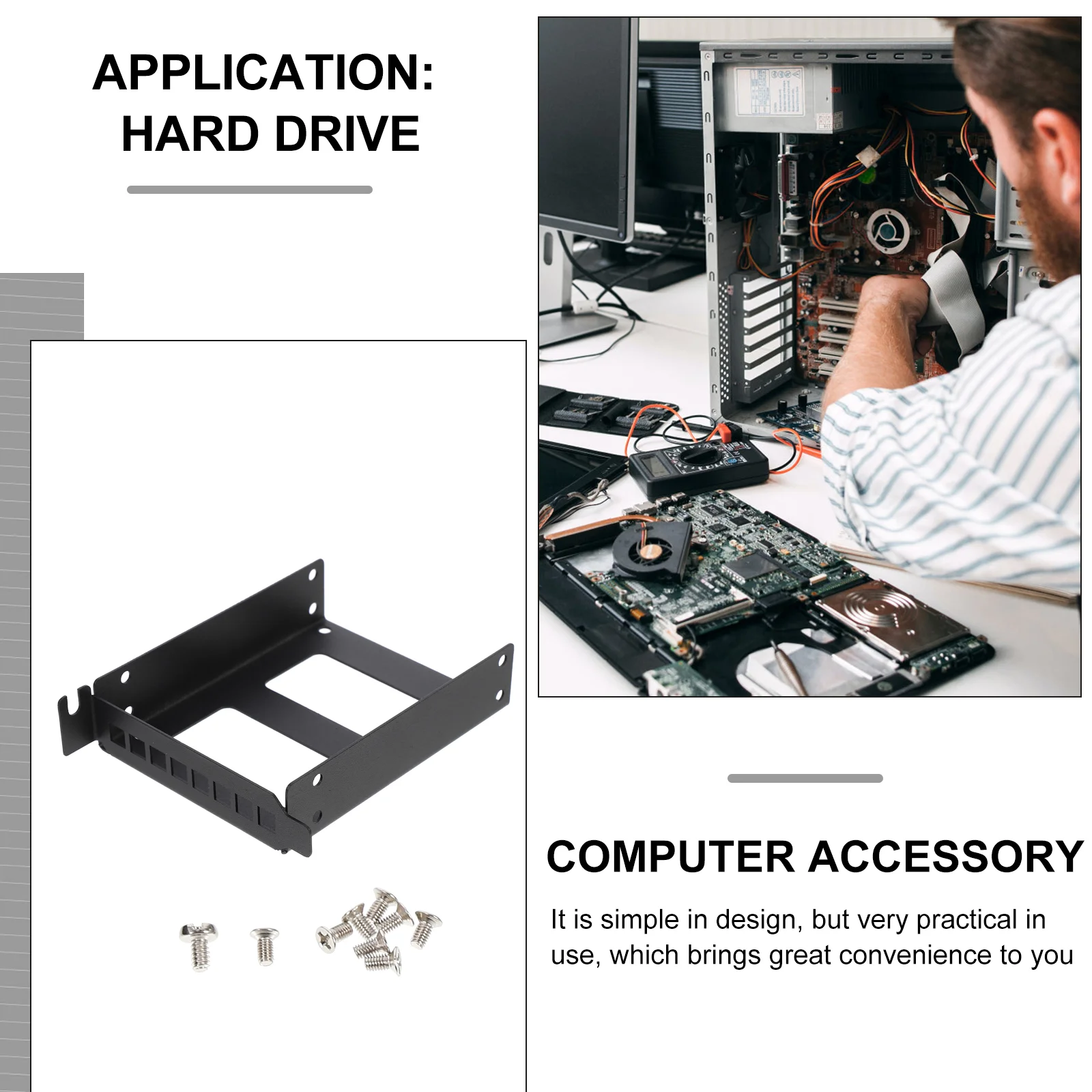 APPLICATION:
HARD DRIVE

COMPUTER ACCESSORY

It is simple in design, but very practical in use, which brings great convenience to you