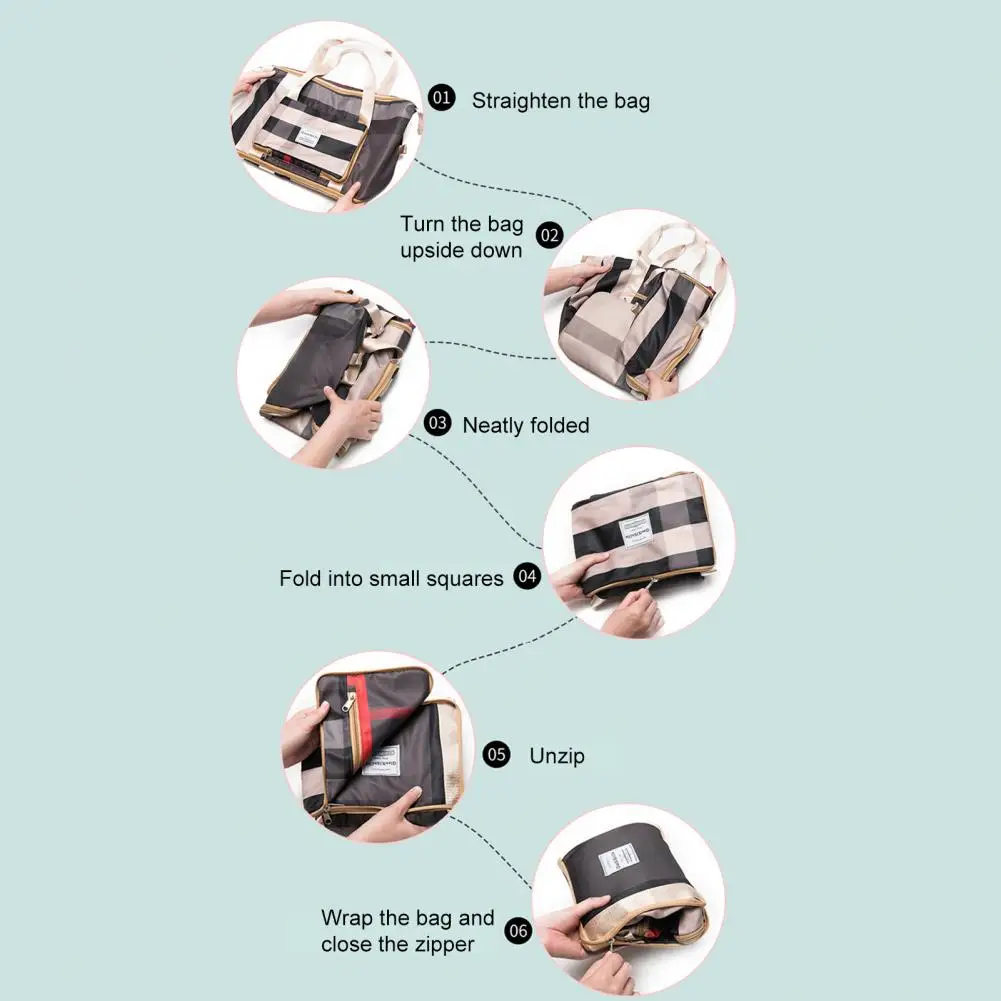 01 Straighten the bag

Turn the bag upside down 02

03 Neatly folded

Fold into small squares 04

05 Unzip

Wrap the bag and close the zipper 06