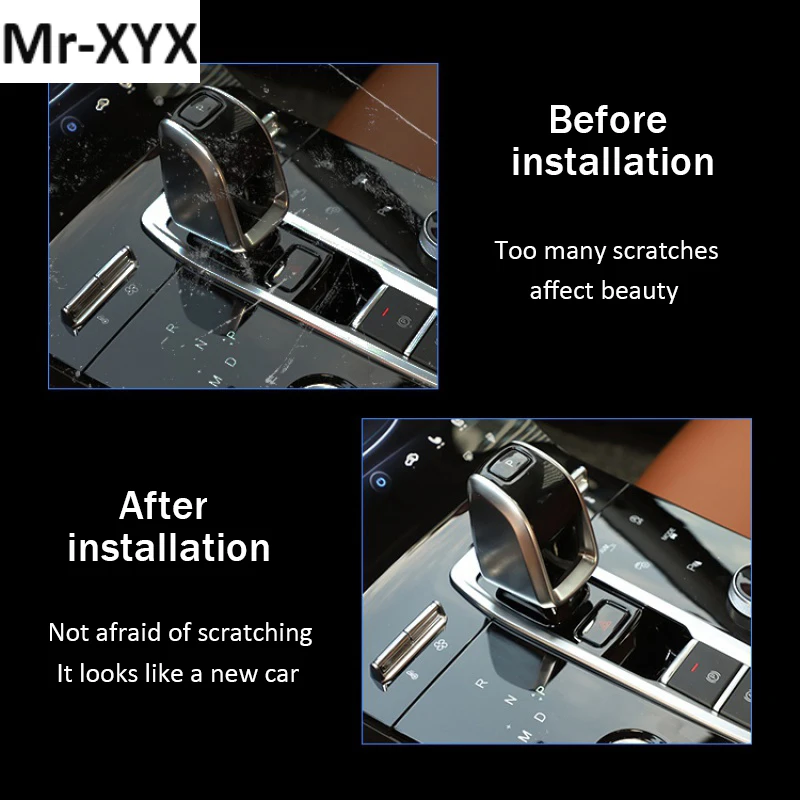 Mr-XYX

Before installation

Too many scratches affect beauty

After installation

Not afraid of scratching
It looks like a new car