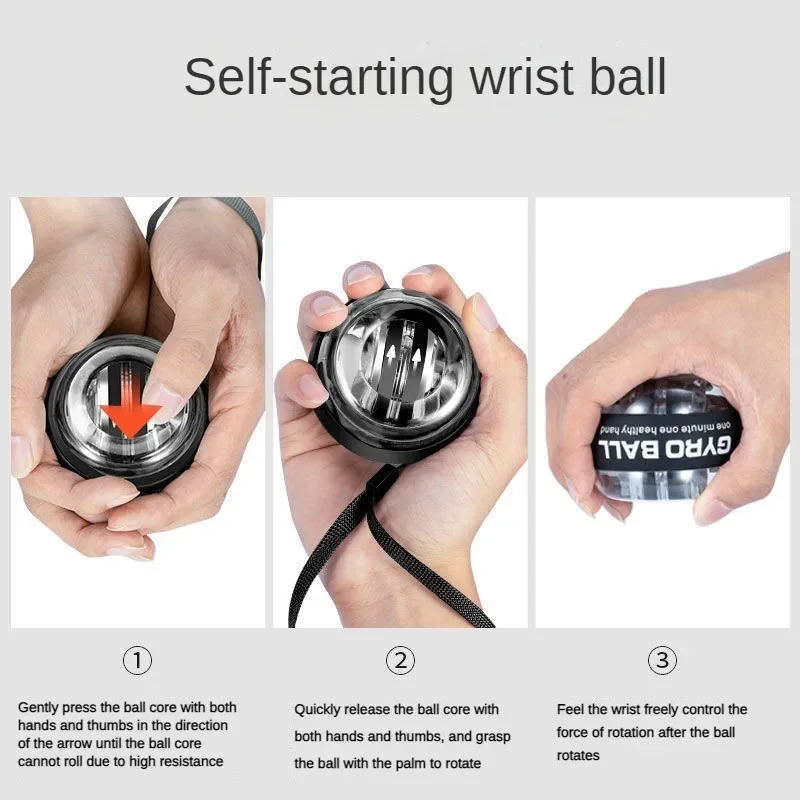 Self-starting wrist ball

GYRO BALL
one minute one healthy hand

①

Gently press the ball core with both hands and thumbs in the direction of the arrow until the ball core cannot roll due to high resistance

②

Quickly release the ball core with both hands and thumbs, and grasp the ball with the palm to rotate

③

Feel the wrist freely control the force of rotation after the ball rotates