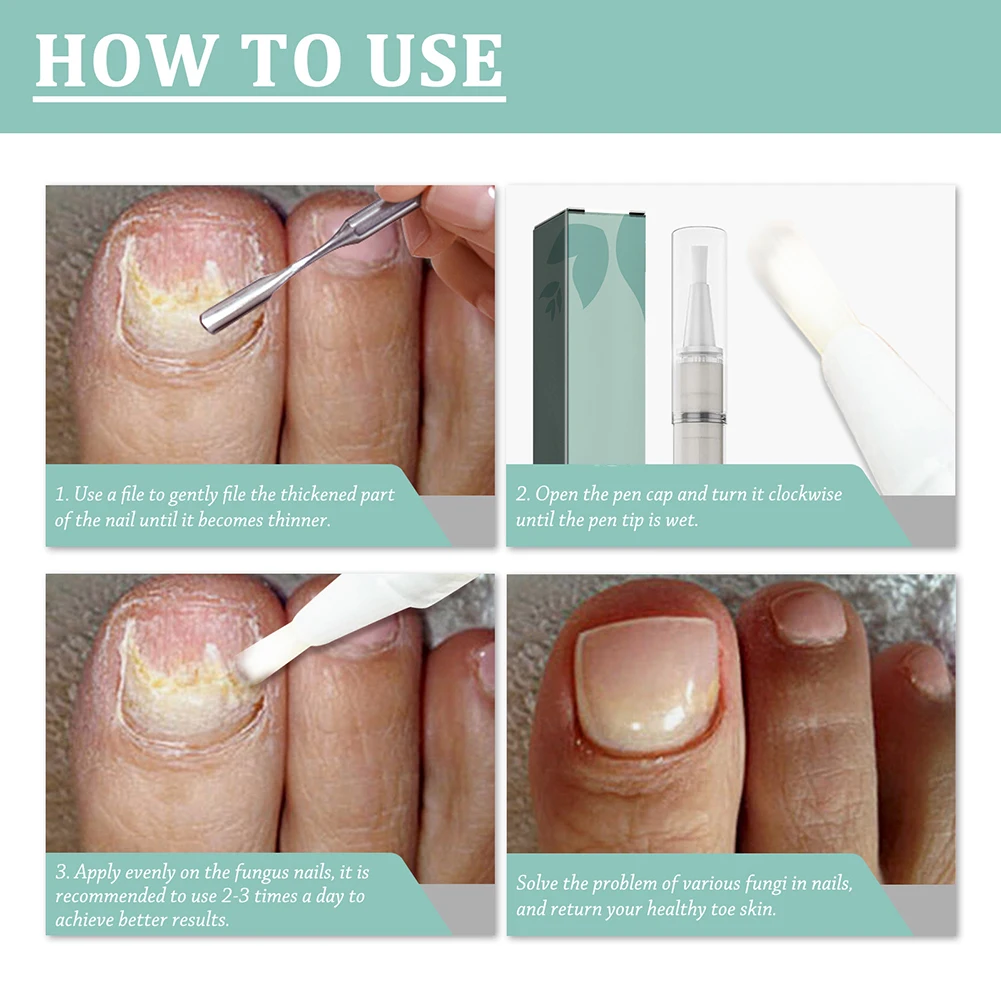 HOW TO USE

1. Use a file to gently file the thickened part of the nail until it becomes thinner.

2. Open the pen cap and turn it clockwise until the pen tip is wet.

3. Apply evenly on the fungus nails, it is recommended to use 2-3 times a day to achieve better results.

Solve the problem of various fungi in nails, and return your healthy toe skin.