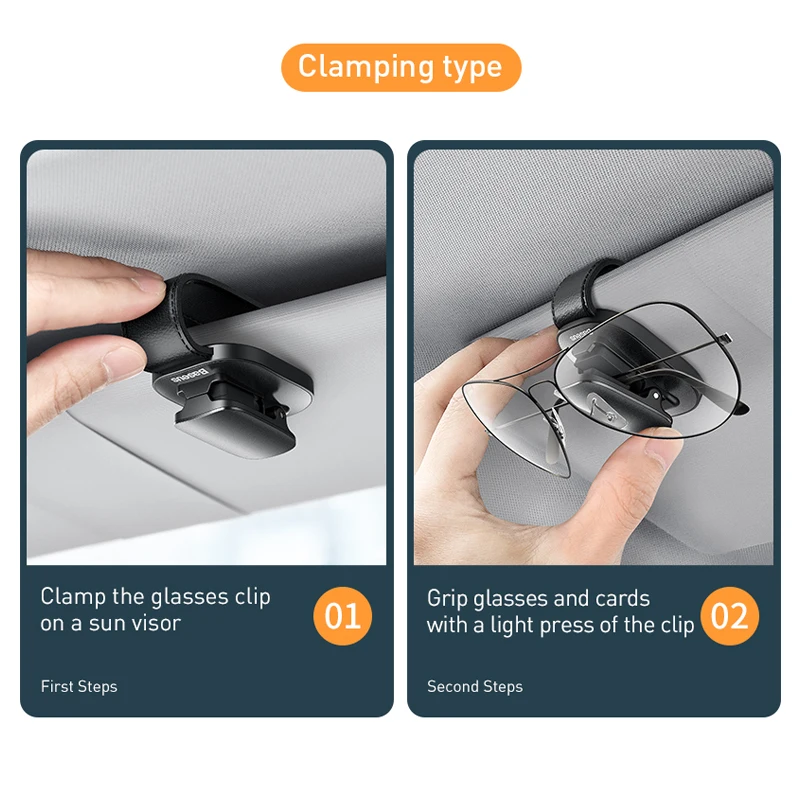 Clamping type

Baseus

Clamp the glasses clip on a sun visor

01

First Steps

Baseus

Grip glasses and cards with a light press of the clip

02

Second Steps