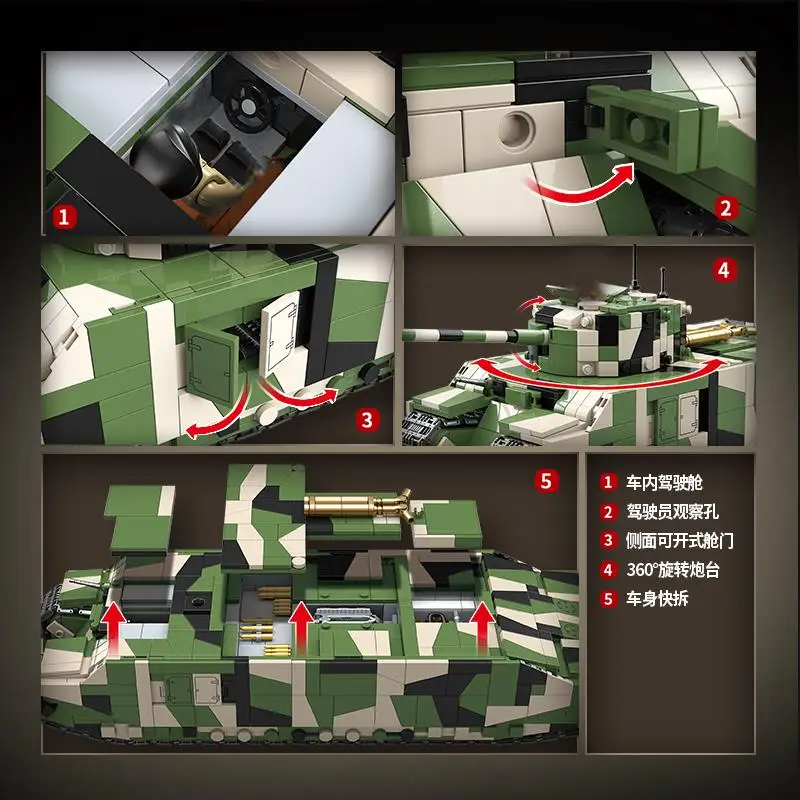 1

2

3

4

5

1 车内驾驶舱
2 驾驶员观察孔
3 侧面可开式舱门
4 360°旋转炮台
5 车身快拆