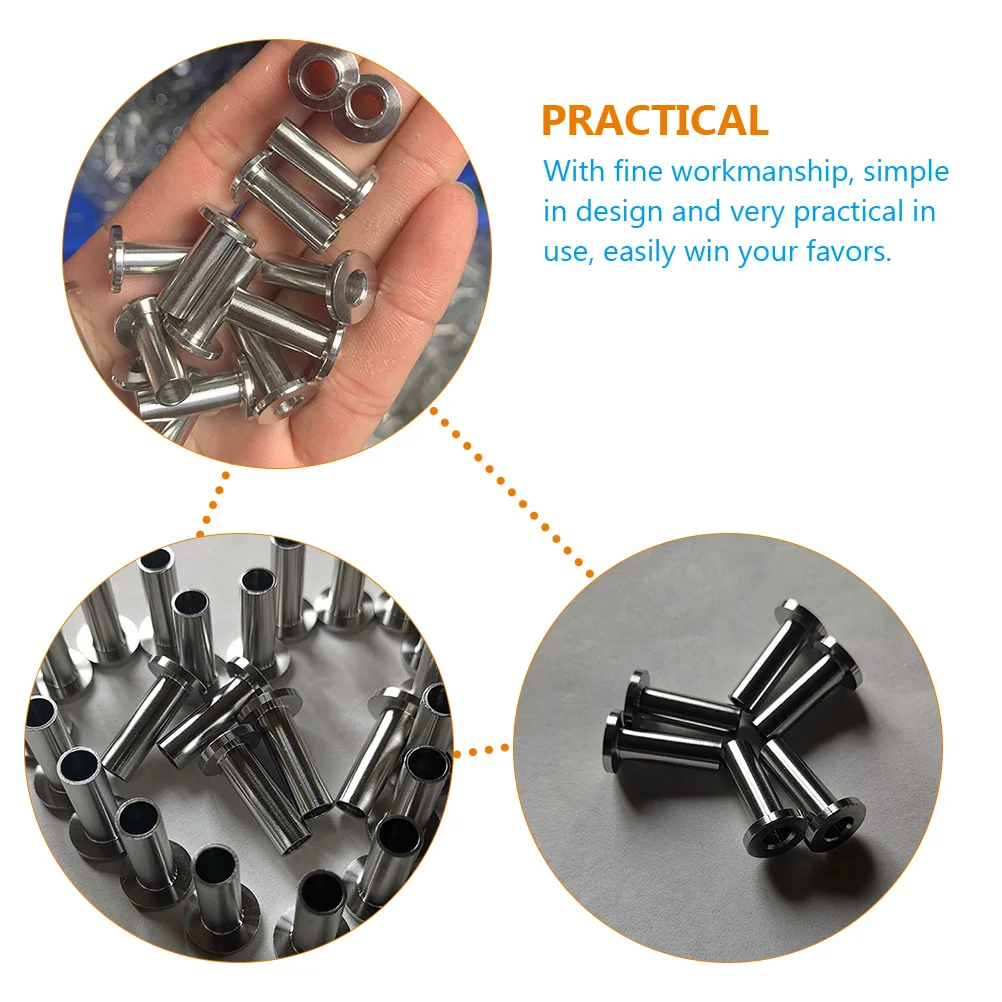 PRACTICAL
With fine workmanship, simple in design and very practical in use, easily win your favors.