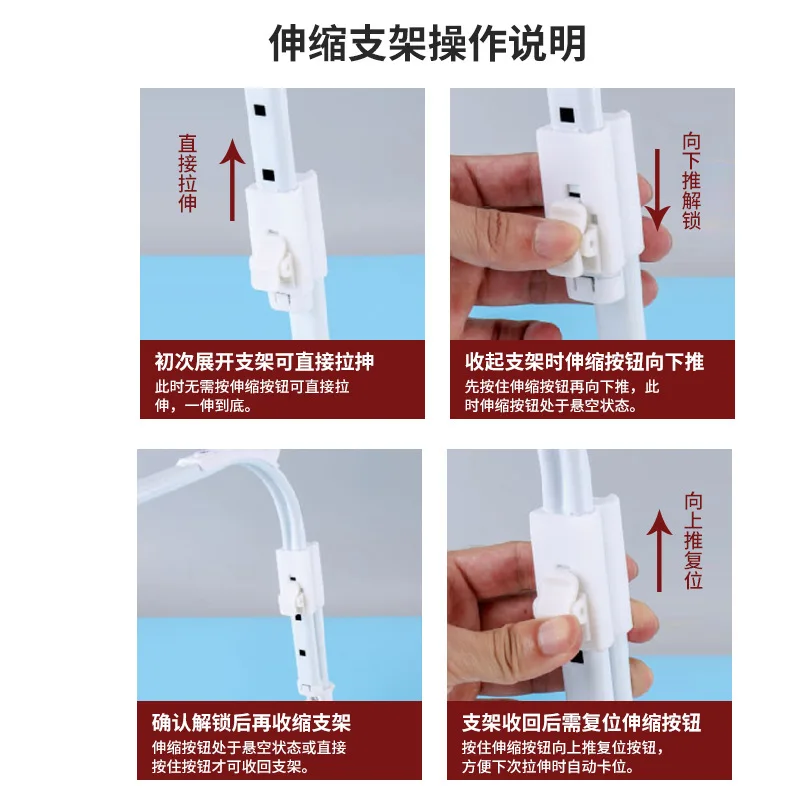 伸缩支架操作说明

直接拉伸

初次展开支架可直接拉抻
此时无需按伸缩按钮可直接拉伸，一伸到底。

向下推解锁

收起支架时伸缩按钮向下推
先按住伸缩按钮再向下推，此时伸缩按钮处于悬空状态。

确认解锁后再收缩支架
伸缩按钮处于悬空状态或直接按住按钮才可收回支架。

向上推复位

支架收回后需复位伸缩按钮
按住伸缩按钮向上推复位按钮，方便下次拉伸时自动卡位。