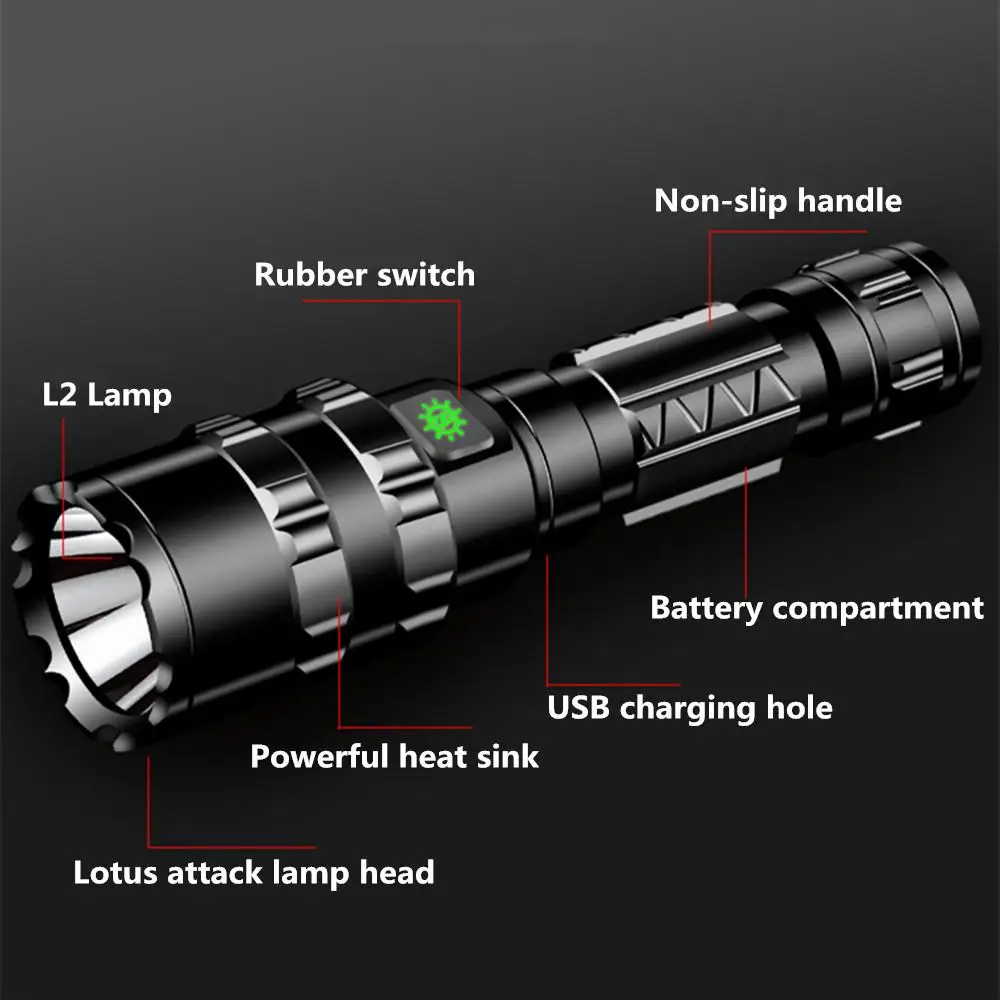 Non-slip handle

Rubber switch

L2 Lamp

Battery compartment

USB charging hole

Powerful heat sink

Lotus attack lamp head