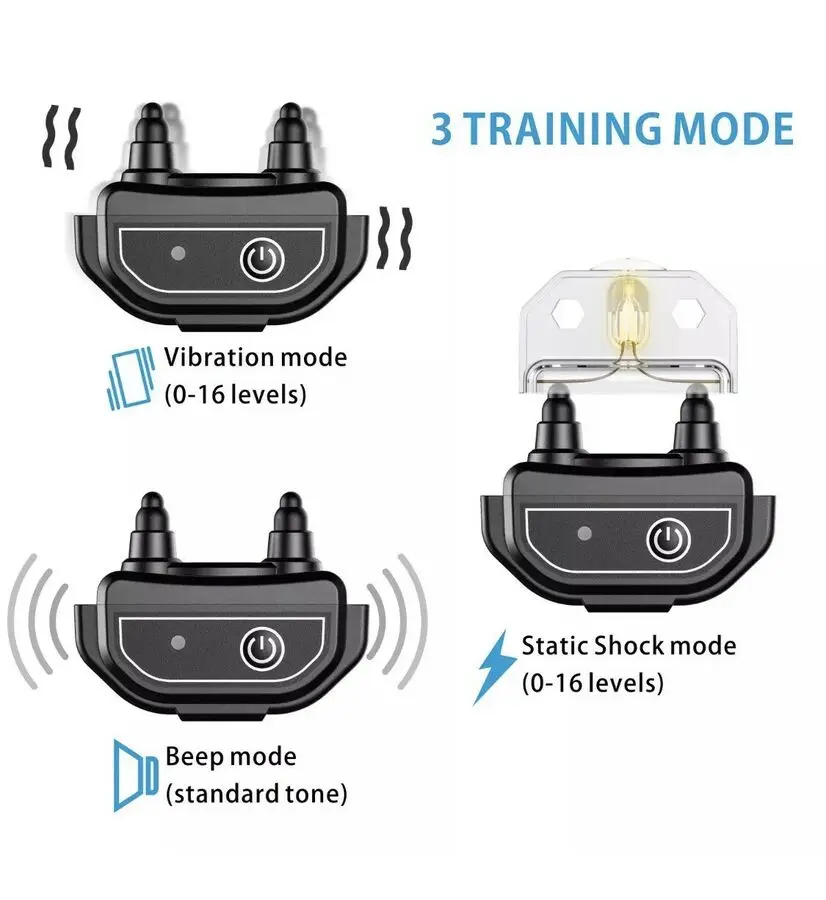 3 TRAINING MODE

Vibration mode
(0-16 levels)

Static Shock mode
(0-16 levels)

Beep mode
(standard tone)