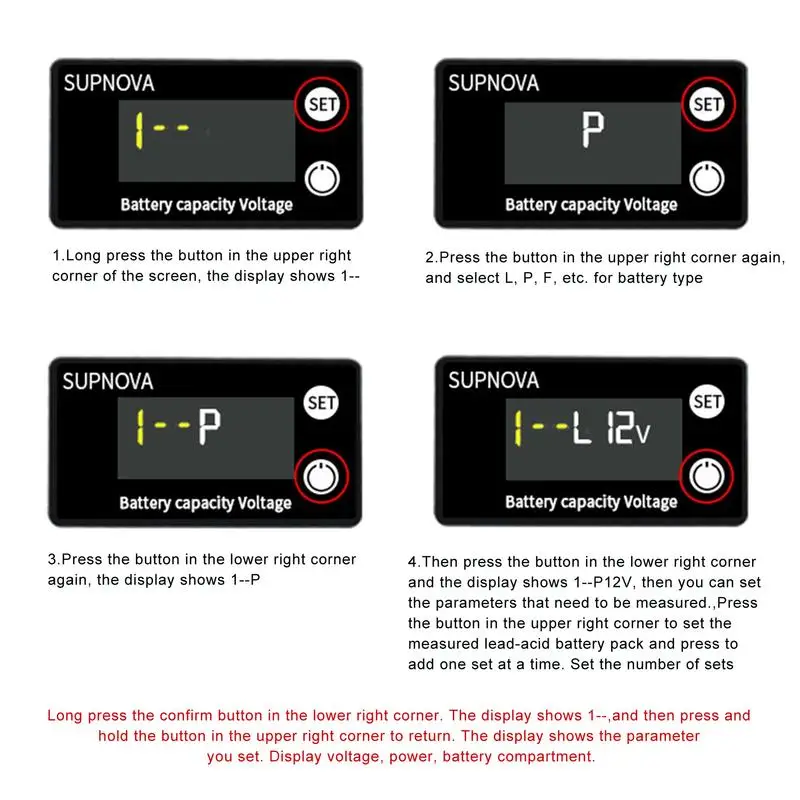 SUPNOVA
SET
1--
Battery capacity Voltage

1.Long press the button in the upper right corner of the screen, the display shows 1--

SUPNOVA
SET
P
Battery capacity Voltage

2.Press the button in the upper right corner again, and select L, P, F, etc. for battery type

SUPNOVA
SET
1--P
Battery capacity Voltage

3.Press the button in the lower right corner again, the display shows 1--P

SUPNOVA
SET
1--L 12V
Battery capacity Voltage

4.Then press the button in the lower right corner and the display shows 1--P12V, then you can set the parameters that need to be measured.,Press the button in the upper right corner to set the measured lead-acid battery pack and press to add one set at a time. Set the number of sets

Long press the confirm button in the lower right corner. The display shows 1--,and then press and hold the button in the upper right corner to return. The display shows the parameter you set. Display voltage, power, battery compartment.