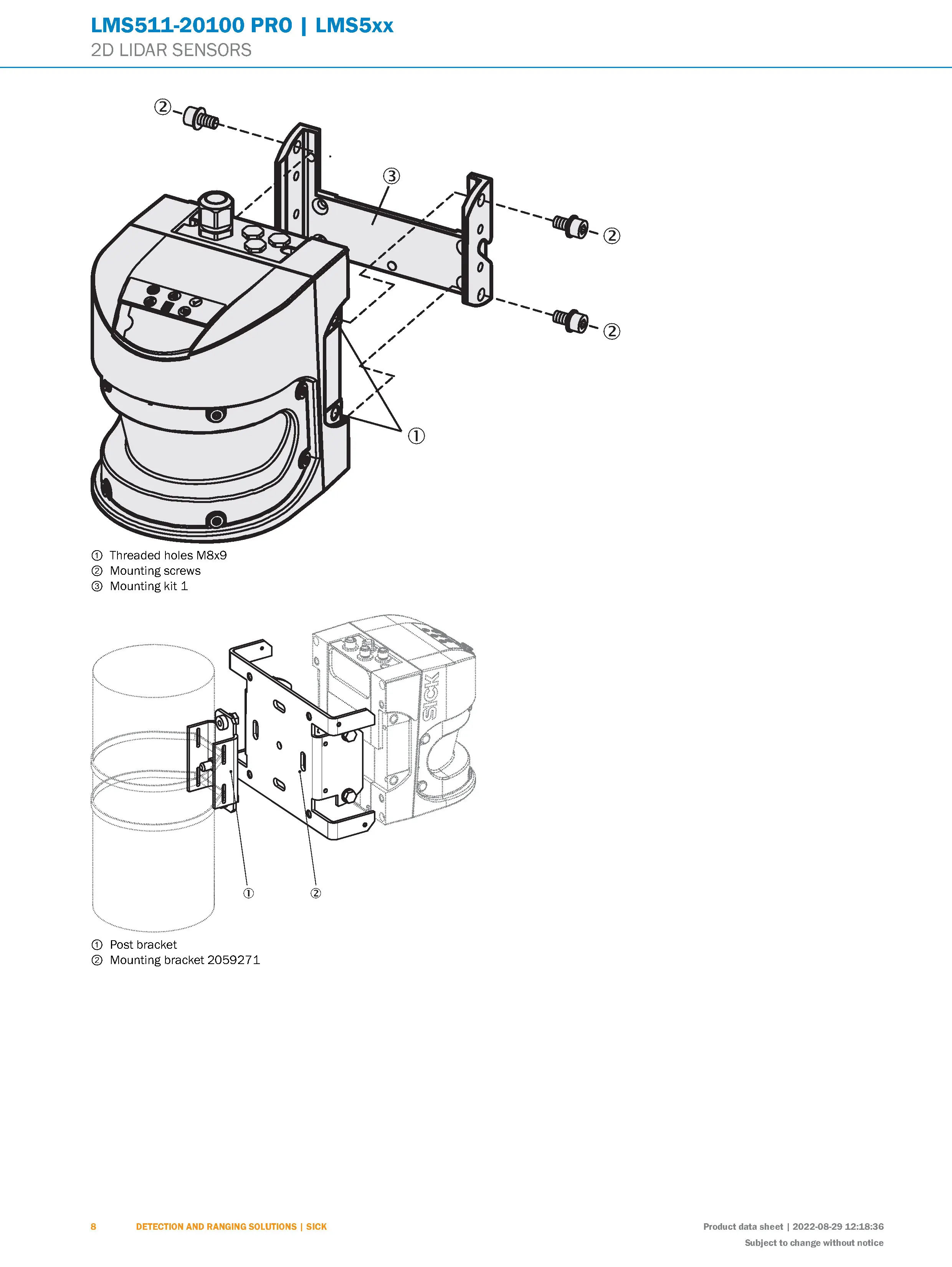 LMS511-20100 PRO | LMS5xx
2D LIDAR SENSORS

②
③
②
②
①

① Threaded holes M8x9
② Mounting screws
③ Mounting kit 1

SICK
①
②

① Post bracket
② Mounting bracket 2059271

8 DETECTION AND RANGING SOLUTIONS | SICK

Product data sheet | 2022-08-29 12:18:36
Subject to change without notice