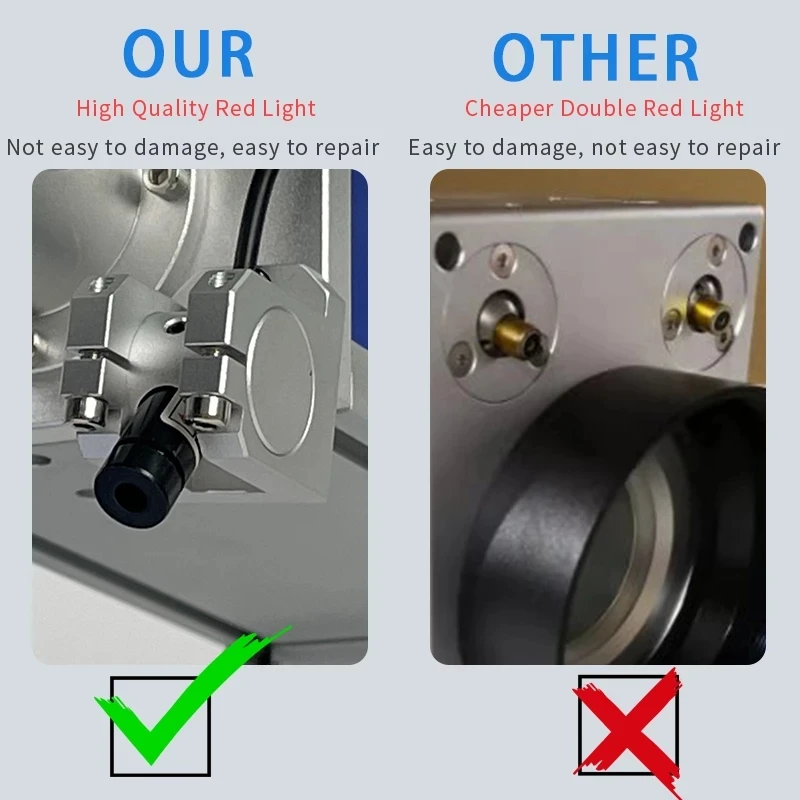 OUR
High Quality Red Light
Not easy to damage, easy to repair

OTHER
Cheaper Double Red Light
Easy to damage, not easy to repair