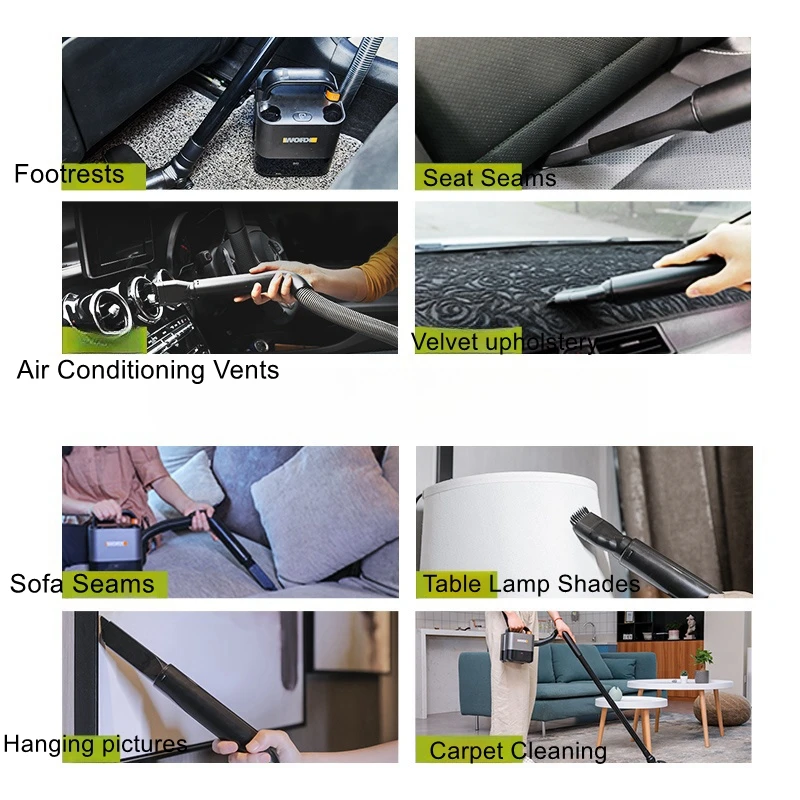 WORX

Footrests

Seat Seams

Air Conditioning Vents

Velvet upholstery

WORX

Sofa Seams

Table Lamp Shades

Hanging pictures

Carpet Cleaning