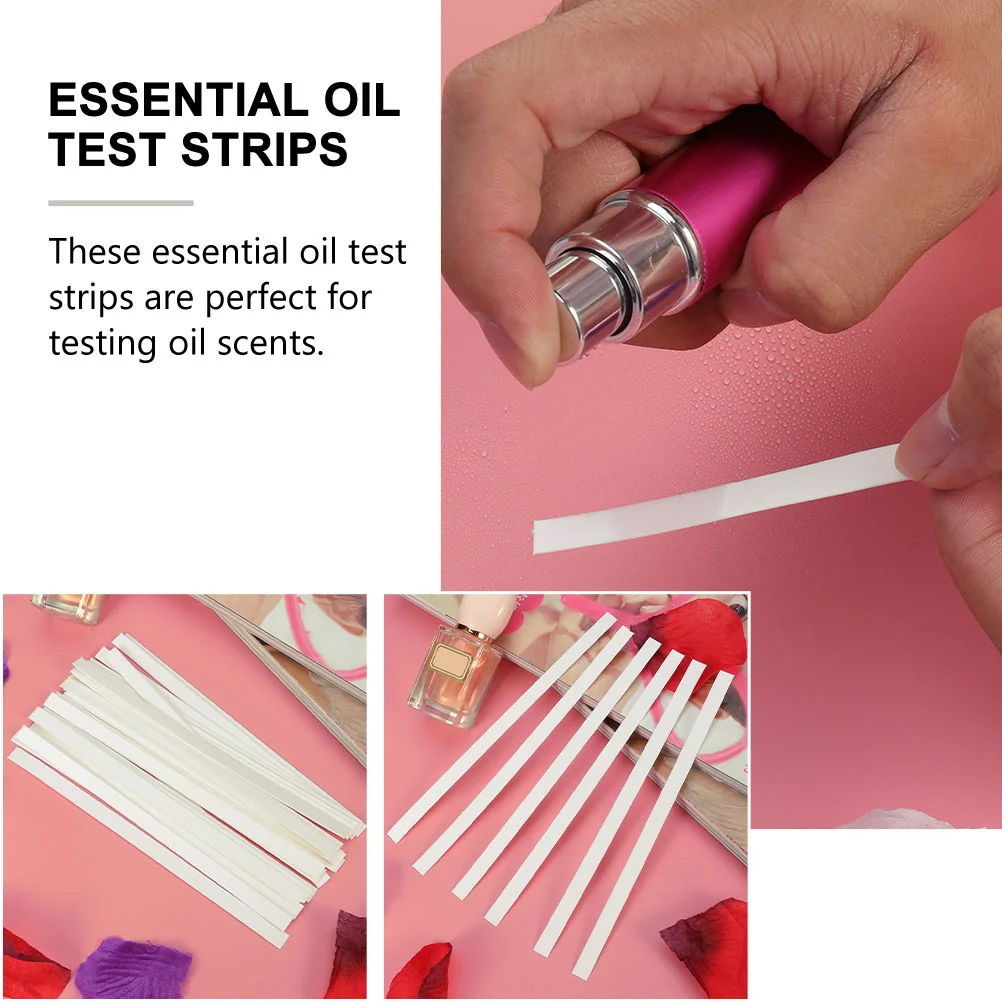 ESSENTIAL OIL TEST STRIPS

These essential oil test strips are perfect for testing oil scents.