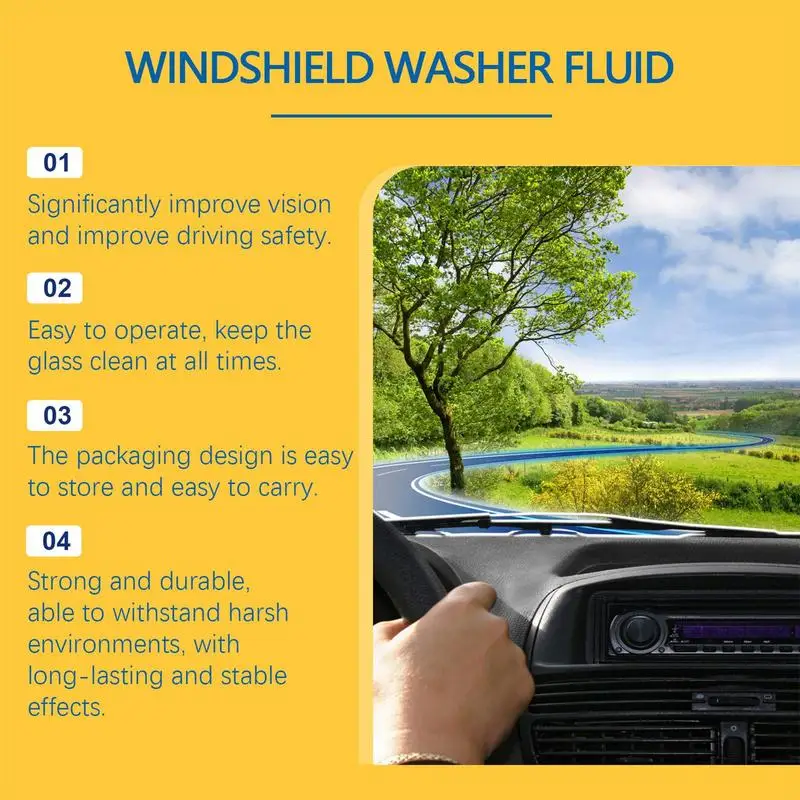 WINDSHIELD WASHER FLUID

01

Significantly improve vision and improve driving safety.

02

Easy to operate, keep the glass clean at all times.

03

The packaging design is easy to store and easy to carry.

04

Strong and durable, able to withstand harsh environments, with long-lasting and stable effects.