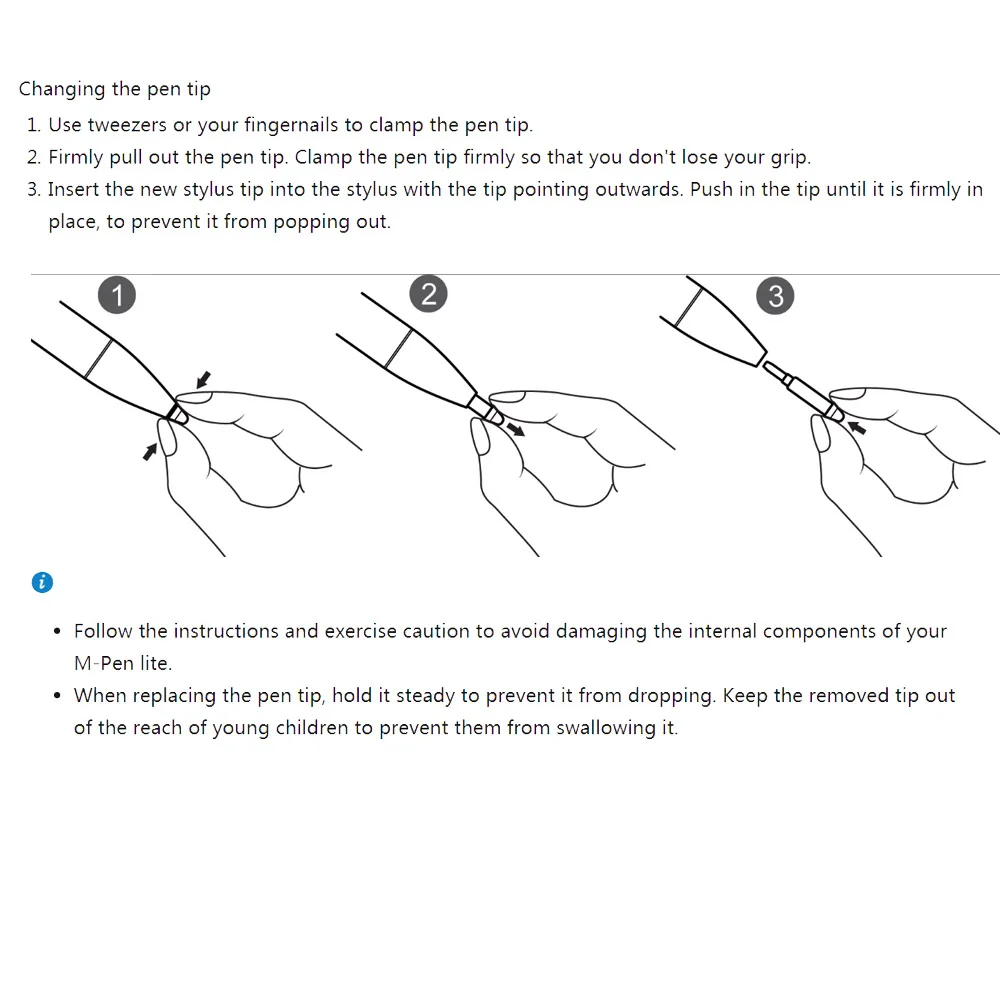 Changing the pen tip

1. Use tweezers or your fingernails to clamp the pen tip.
2. Firmly pull out the pen tip. Clamp the pen tip firmly so that you don't lose your grip.
3. Insert the new stylus tip into the stylus with the tip pointing outwards. Push in the tip until it is firmly in place, to prevent it from popping out.

1 2 3

i

• Follow the instructions and exercise caution to avoid damaging the internal components of your M-Pen lite.
• When replacing the pen tip, hold it steady to prevent it from dropping. Keep the removed tip out of the reach of young children to prevent them from swallowing it.