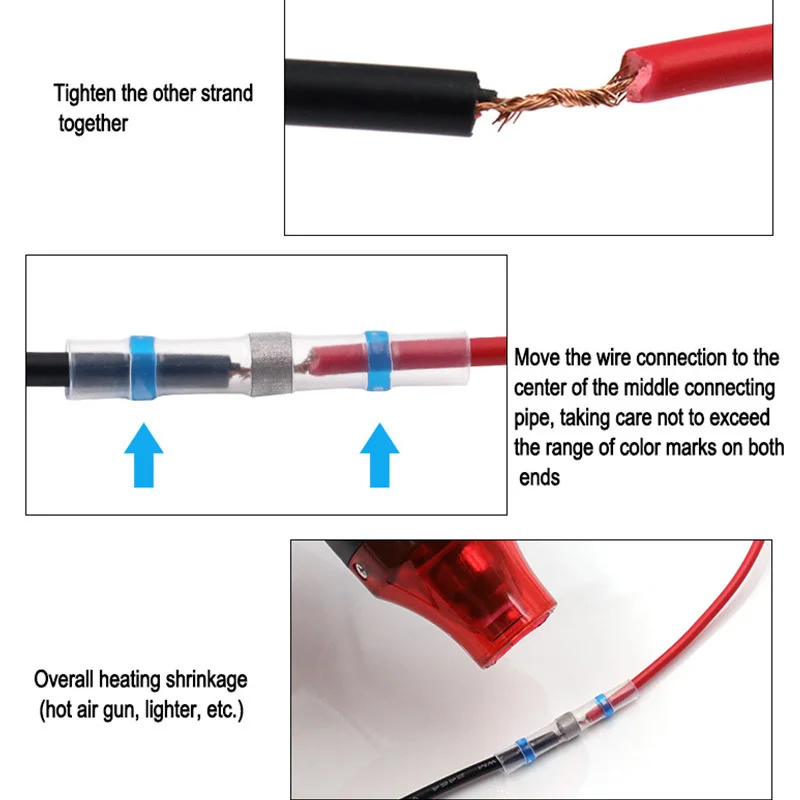 Tighten the other strand together

Move the wire connection to the center of the middle connecting pipe, taking care not to exceed the range of color marks on both ends

Overall heating shrinkage (hot air gun, lighter, etc.)