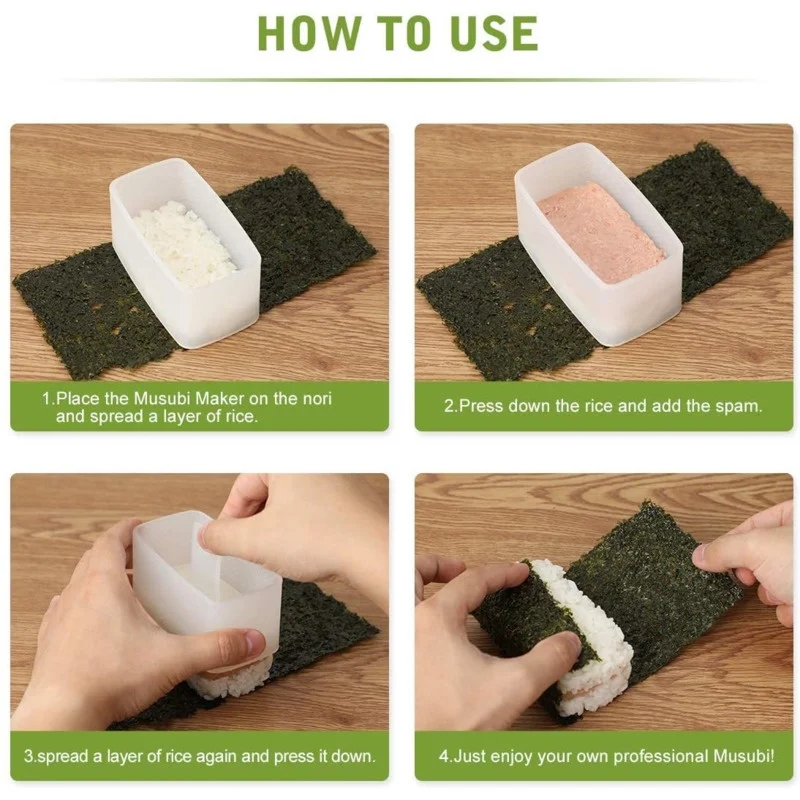 HOW TO USE

1.Place the Musubi Maker on the nori and spread a layer of rice.

2.Press down the rice and add the spam.

3.spread a layer of rice again and press it down.

4.Just enjoy your own professional Musubi!