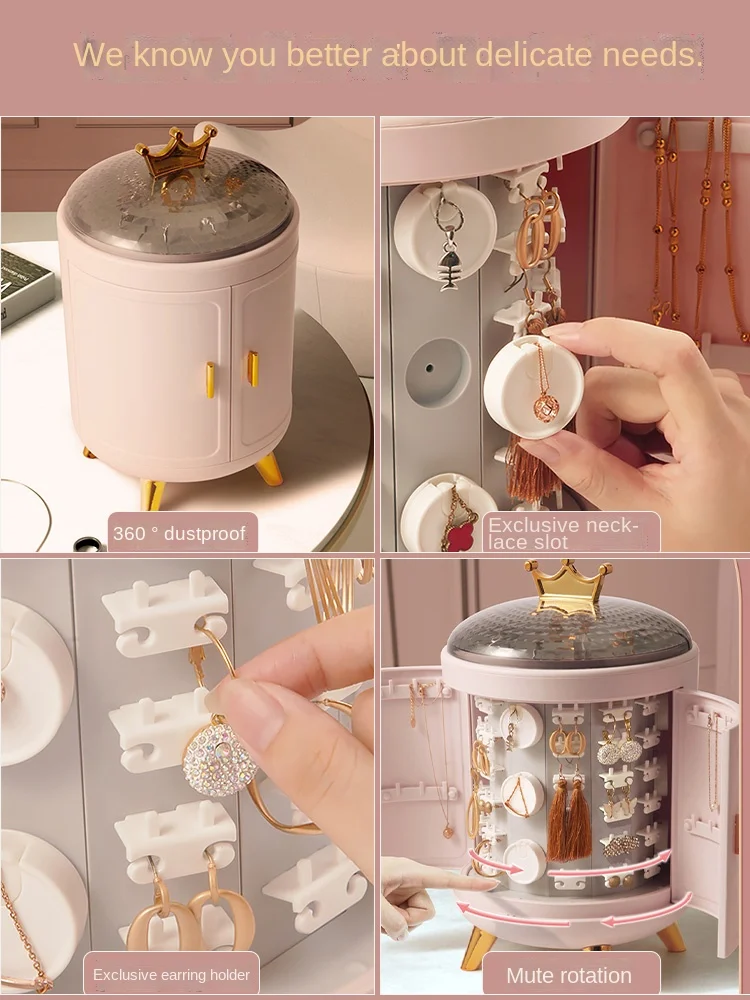 We know you better about delicate needs.

360 ° dustproof

Exclusive necklace slot

Exclusive earring holder

Mute rotation