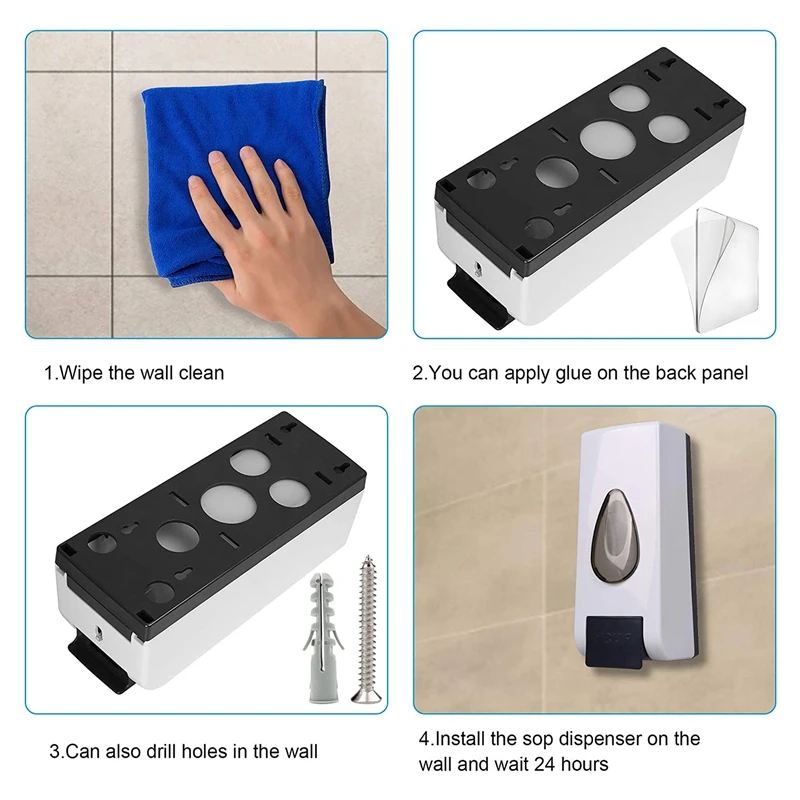 1.Wipe the wall clean

2.You can apply glue on the back panel

3.Can also drill holes in the wall

4.Install the sop dispenser on the wall and wait 24 hours