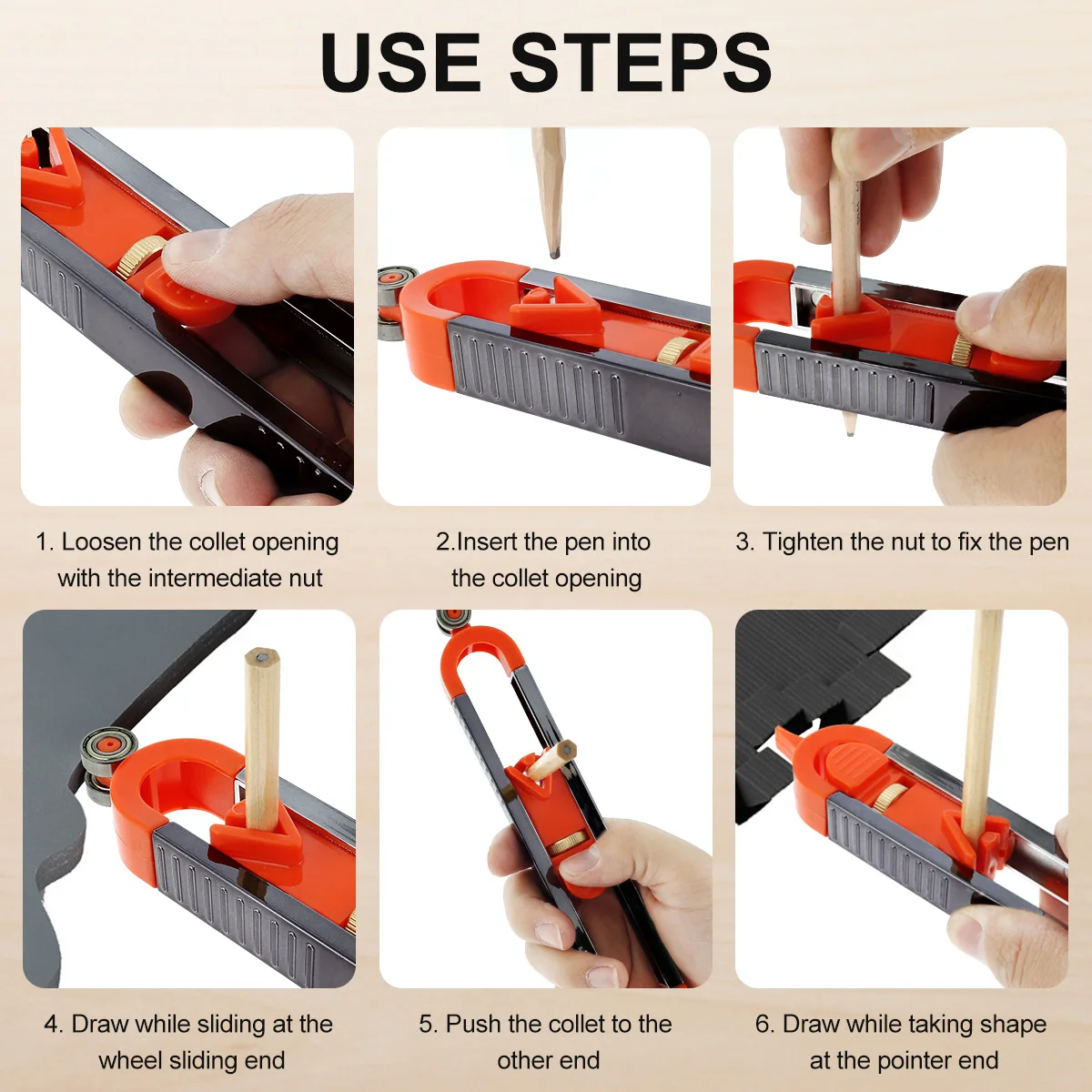 USE STEPS

1. Loosen the collet opening with the intermediate nut

2.Insert the pen into the collet opening

3. Tighten the nut to fix the pen

4. Draw while sliding at the wheel sliding end

5. Push the collet to the other end

6. Draw while taking shape at the pointer end