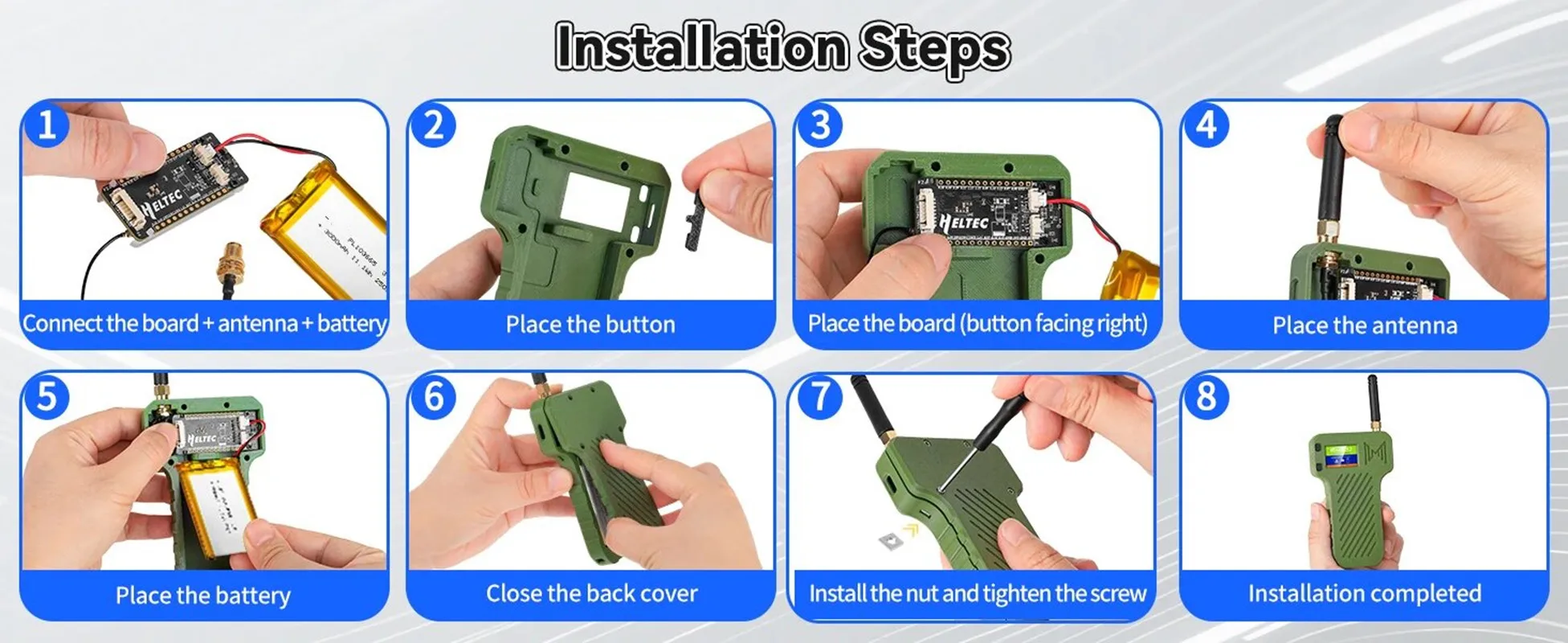 Installation Steps

1
HELTEC
Connect the board + antenna + battery

2
Place the button

3
HELTEC
Place the board (button facing right)

4
Place the antenna

5
HELTEC
Place the battery

6
Close the back cover

7
Install the nut and tighten the screw

8
Installation completed