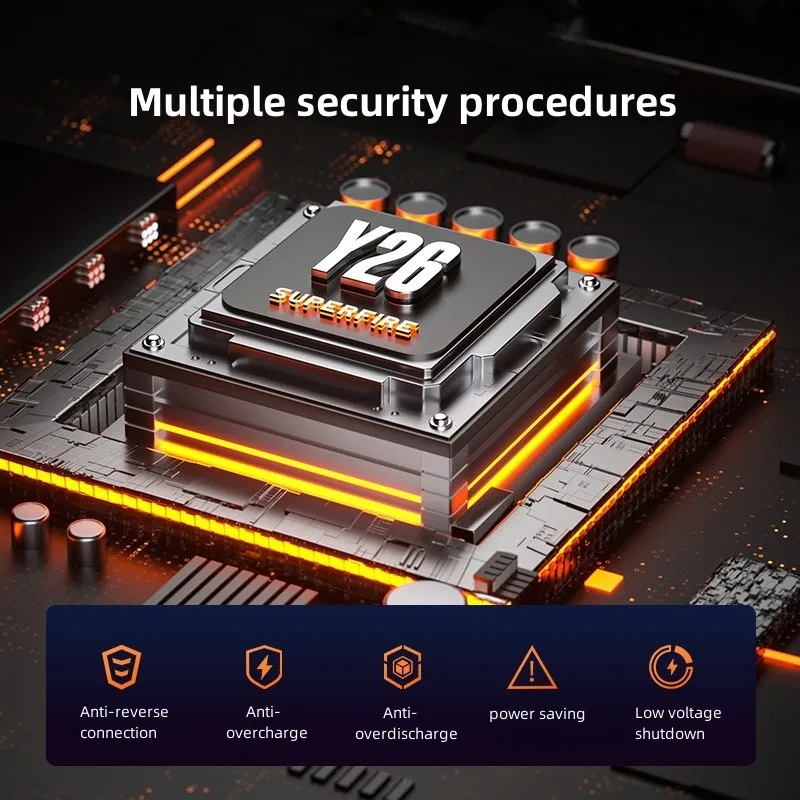 Multiple security procedures

Y26
SUPERFIRE

Anti-reverse connection

Anti-overcharge

Anti-overdischarge

power saving

Low voltage shutdown