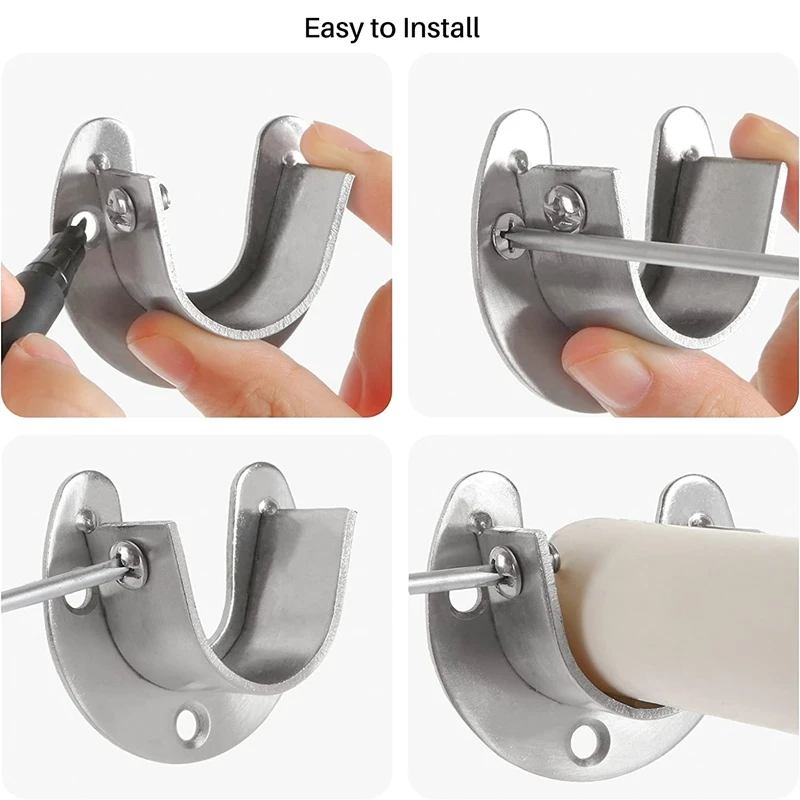 Easy to Install