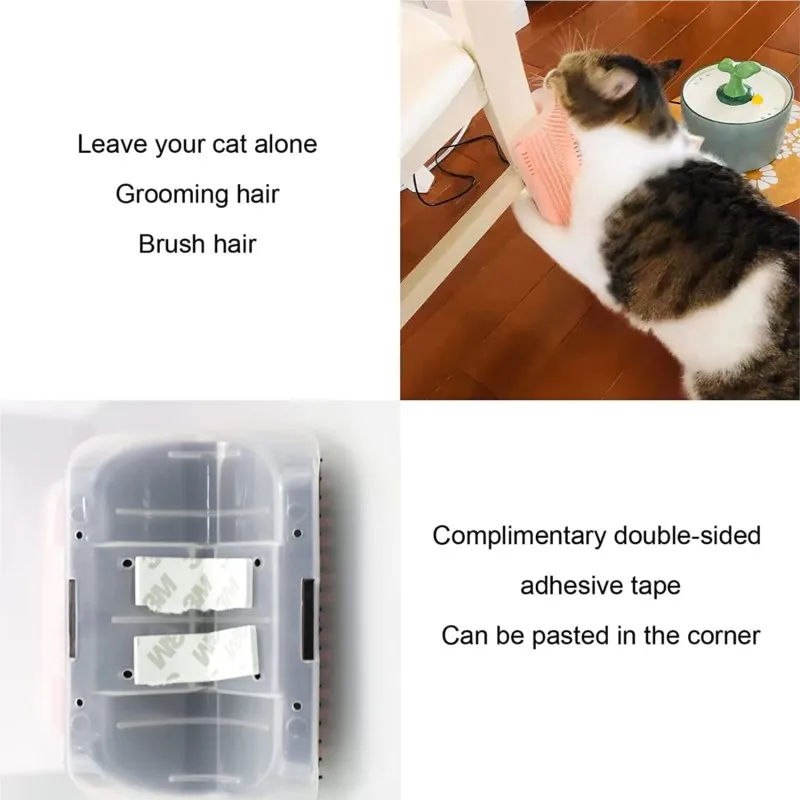 Leave your cat alone

Grooming hair

Brush hair

3M 3M

3M 3M

Complimentary double-sided

adhesive tape

Can be pasted in the corner