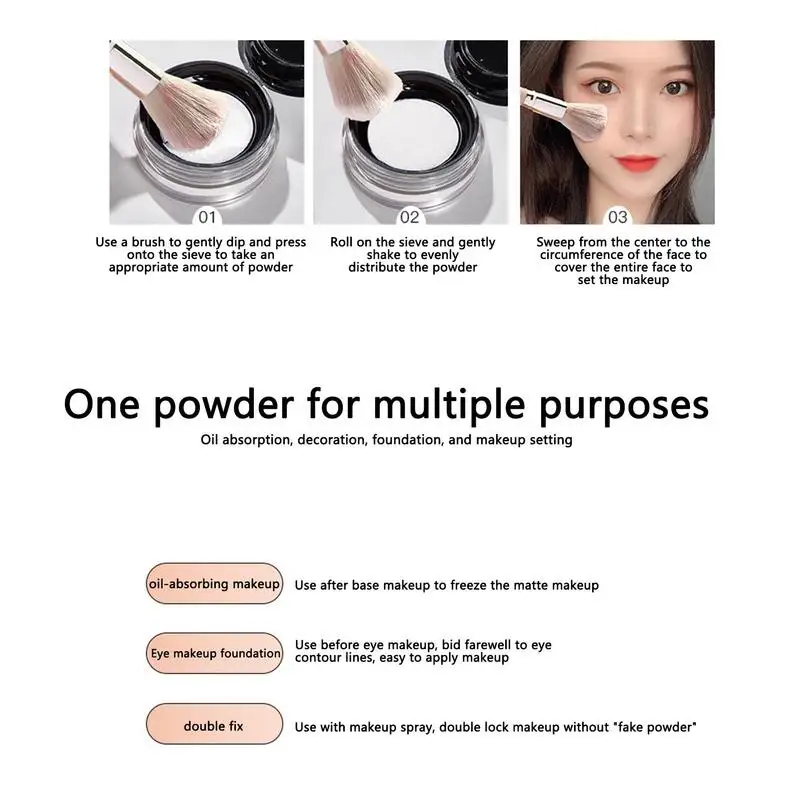 01

Use a brush to gently dip and press onto the sieve to take an appropriate amount of powder

02

Roll on the sieve and gently shake to evenly distribute the powder

03

Sweep from the center to the circumference of the face to cover the entire face to set the makeup

One powder for multiple purposes

Oil absorption, decoration, foundation, and makeup setting

oil-absorbing makeup

Use after base makeup to freeze the matte makeup

Eye makeup foundation

Use before eye makeup, bid farewell to eye contour lines, easy to apply makeup

double fix

Use with makeup spray, double lock makeup without "fake powder"