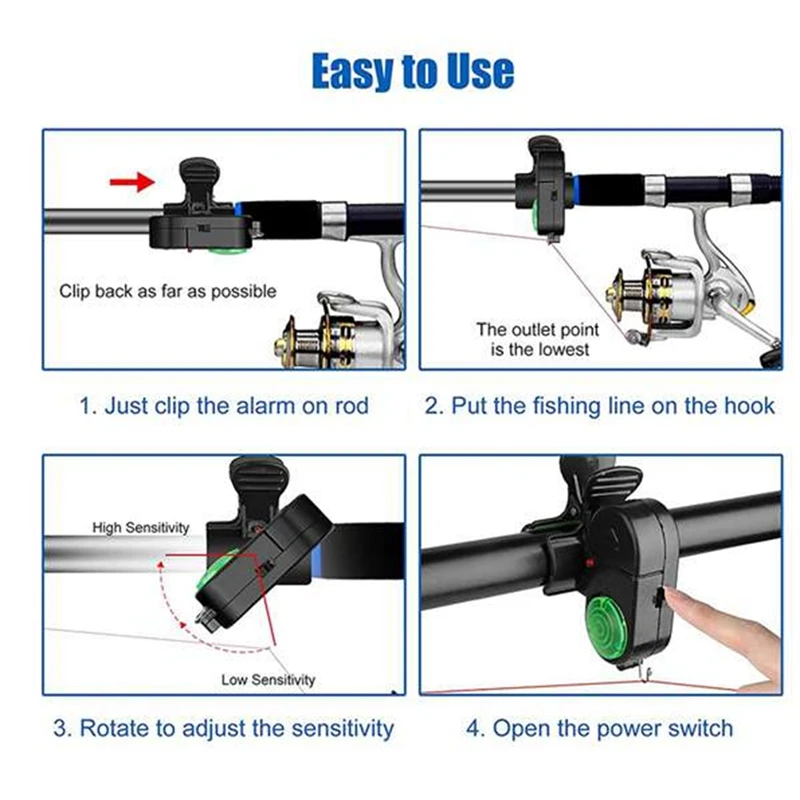 Easy to Use

Clip back as far as possible

1. Just clip the alarm on rod

The outlet point is the lowest

2. Put the fishing line on the hook

High Sensitivity

Low Sensitivity

3. Rotate to adjust the sensitivity

4. Open the power switch