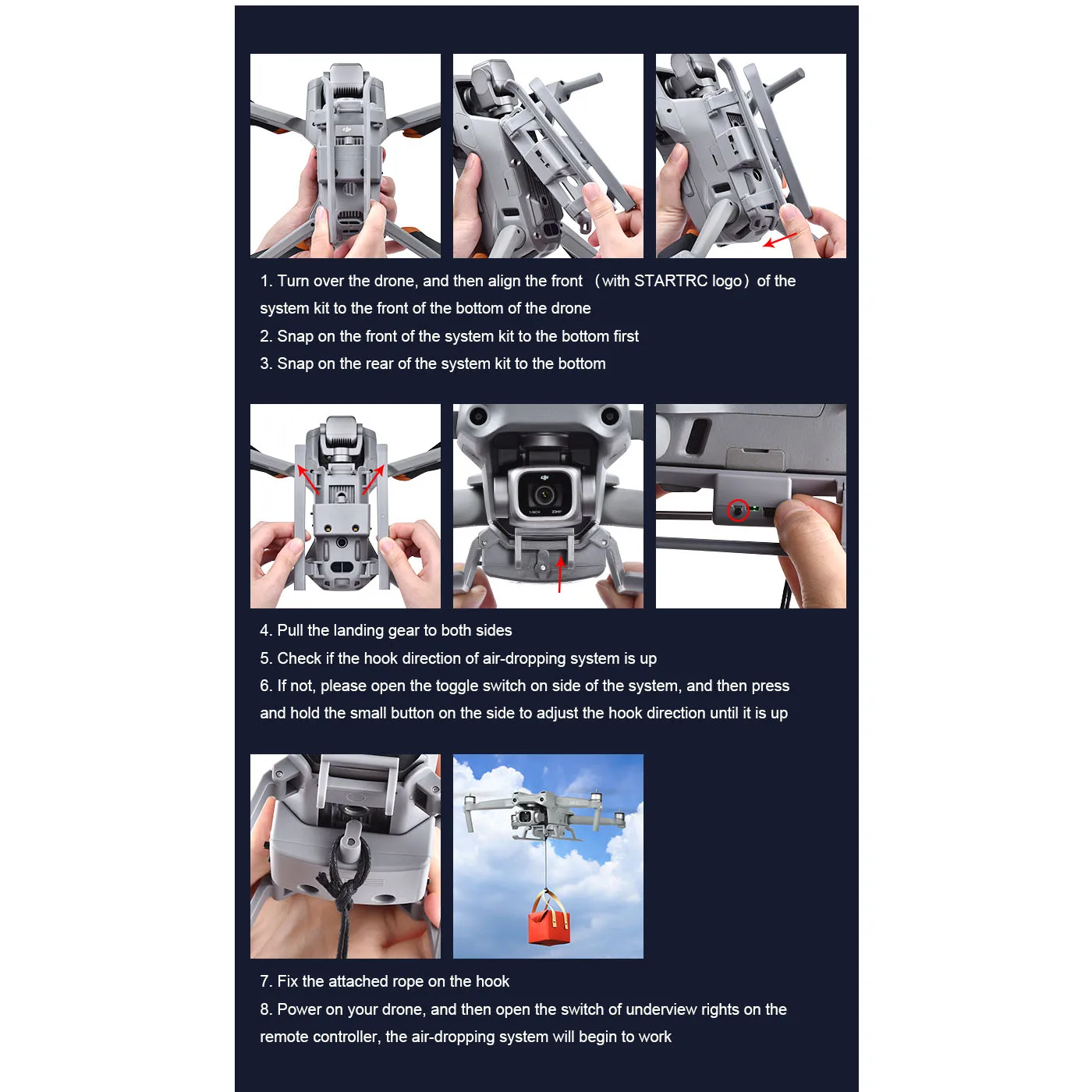 1. Turn over the drone, and then align the front （with STARTRC logo）of the system kit to the front of the bottom of the drone

2. Snap on the front of the system kit to the bottom first

3. Snap on the rear of the system kit to the bottom

4. Pull the landing gear to both sides

5. Check if the hook direction of air-dropping system is up

6. If not, please open the toggle switch on side of the system, and then press and hold the small button on the side to adjust the hook direction until it is up

7. Fix the attached rope on the hook

8. Power on your drone, and then open the switch of underview rights on the remote controller, the air-dropping system will begin to work