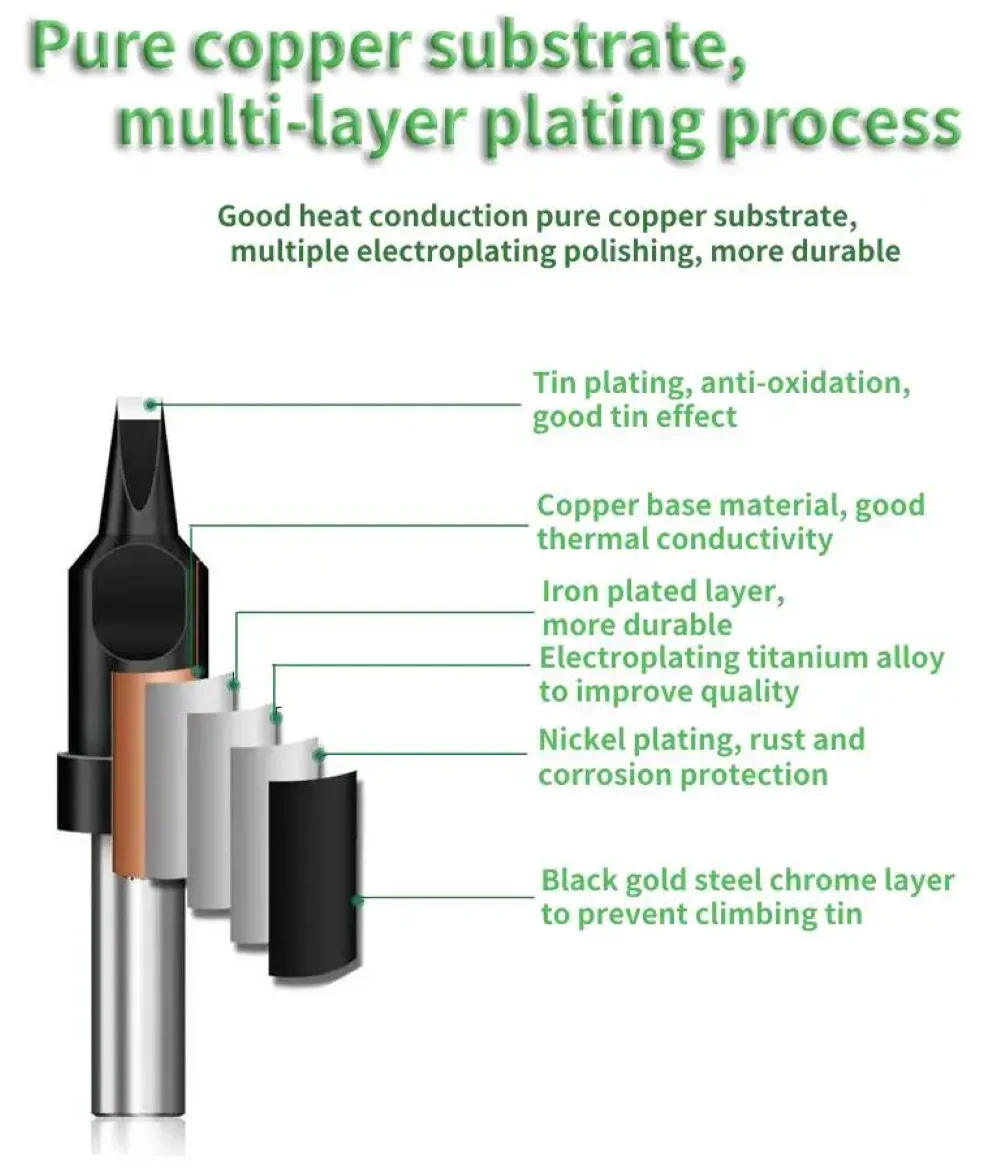 Pure copper substrate, multi-layer plating process

Good heat conduction pure copper substrate, multiple electroplating polishing, more durable

Tin plating, anti-oxidation, good tin effect

Copper base material, good thermal conductivity

Iron plated layer, more durable

Electroplating titanium alloy to improve quality

Nickel plating, rust and corrosion protection

Black gold steel chrome layer to prevent climbing tin