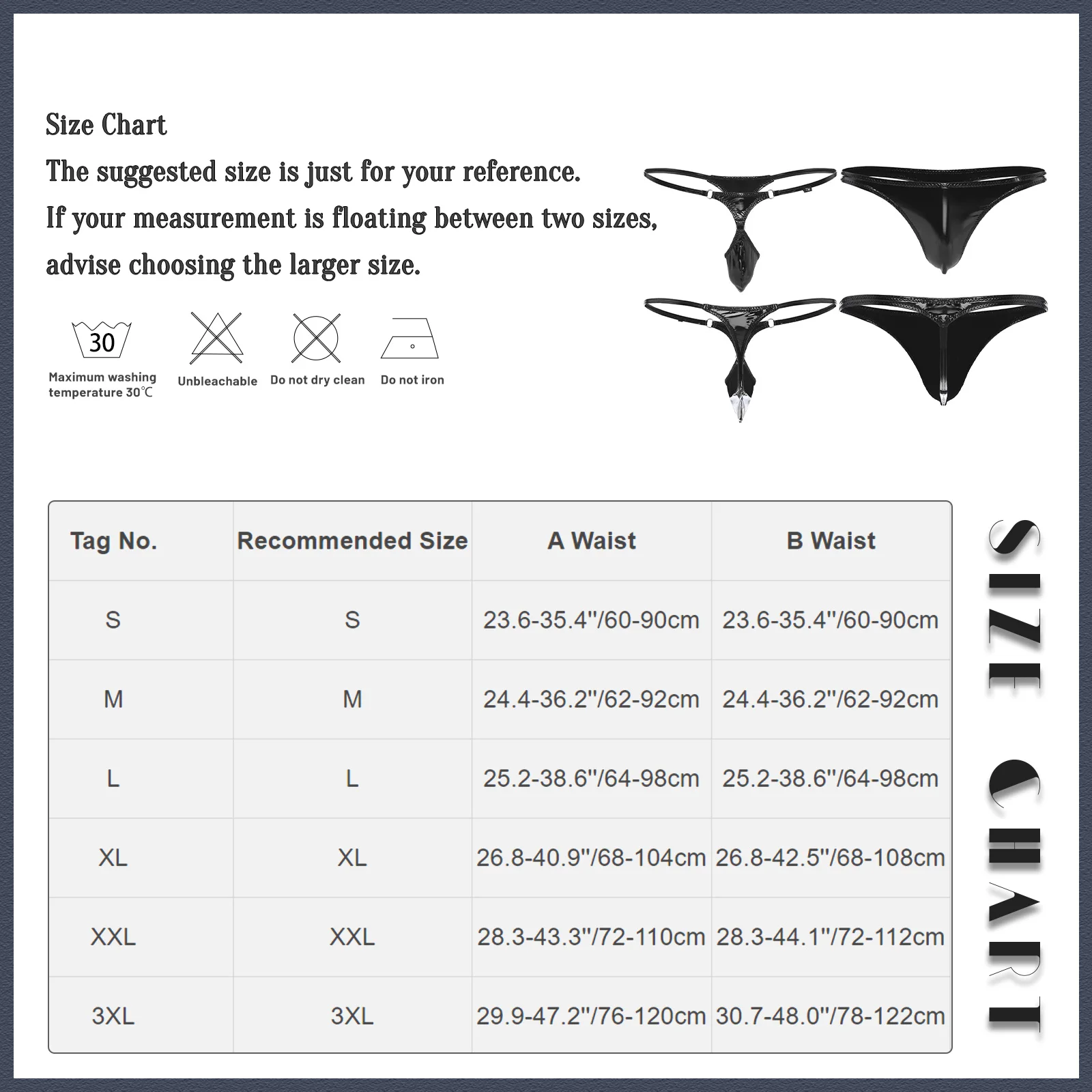 Size Chart
The suggested size is just for your reference.
If your measurement is floating between two sizes, advise choosing the larger size.

30
Maximum washing temperature 30℃
Unbleachable
Do not dry clean
Do not iron

| Tag No. | Recommended Size | A Waist | B Waist |
|---|---|---|---|
| S | S | 23.6-35.4"/60-90cm | 23.6-35.4"/60-90cm |
| M | M | 24.4-36.2"/62-92cm | 24.4-36.2"/62-92cm |
| L | L | 25.2-38.6"/64-98cm | 25.2-38.6"/64-98cm |
| XL | XL | 26.8-40.9"/68-104cm | 26.8-42.5"/68-108cm |
| XXL | XXL | 28.3-43.3"/72-110cm | 28.3-44.1"/72-112cm |
| 3XL | 3XL | 29.9-47.2"/76-120cm | 30.7-48.0"/78-122cm |

SIZE CHART