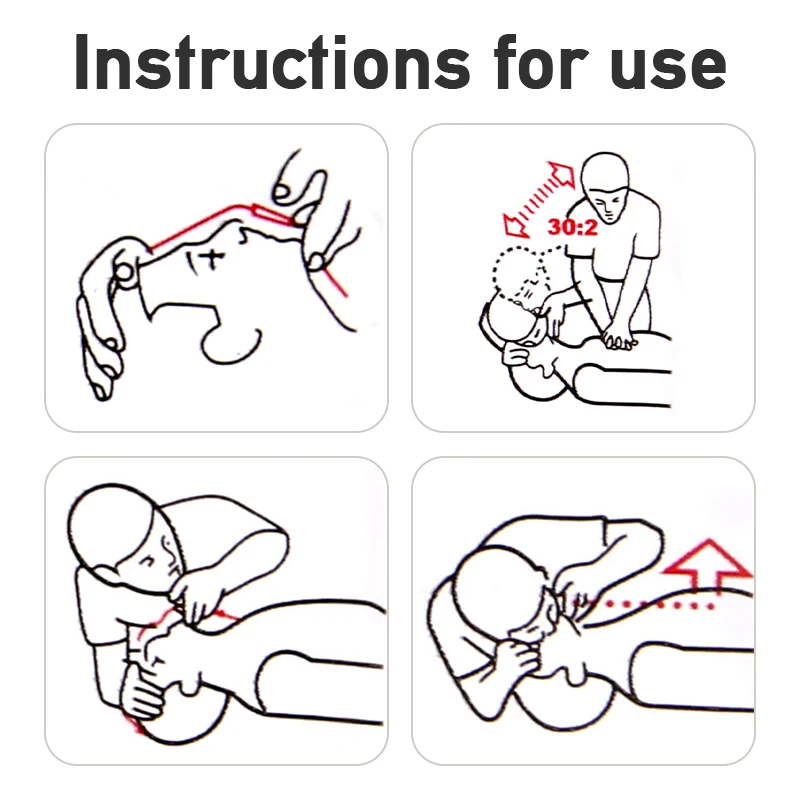 Instructions for use

30:2